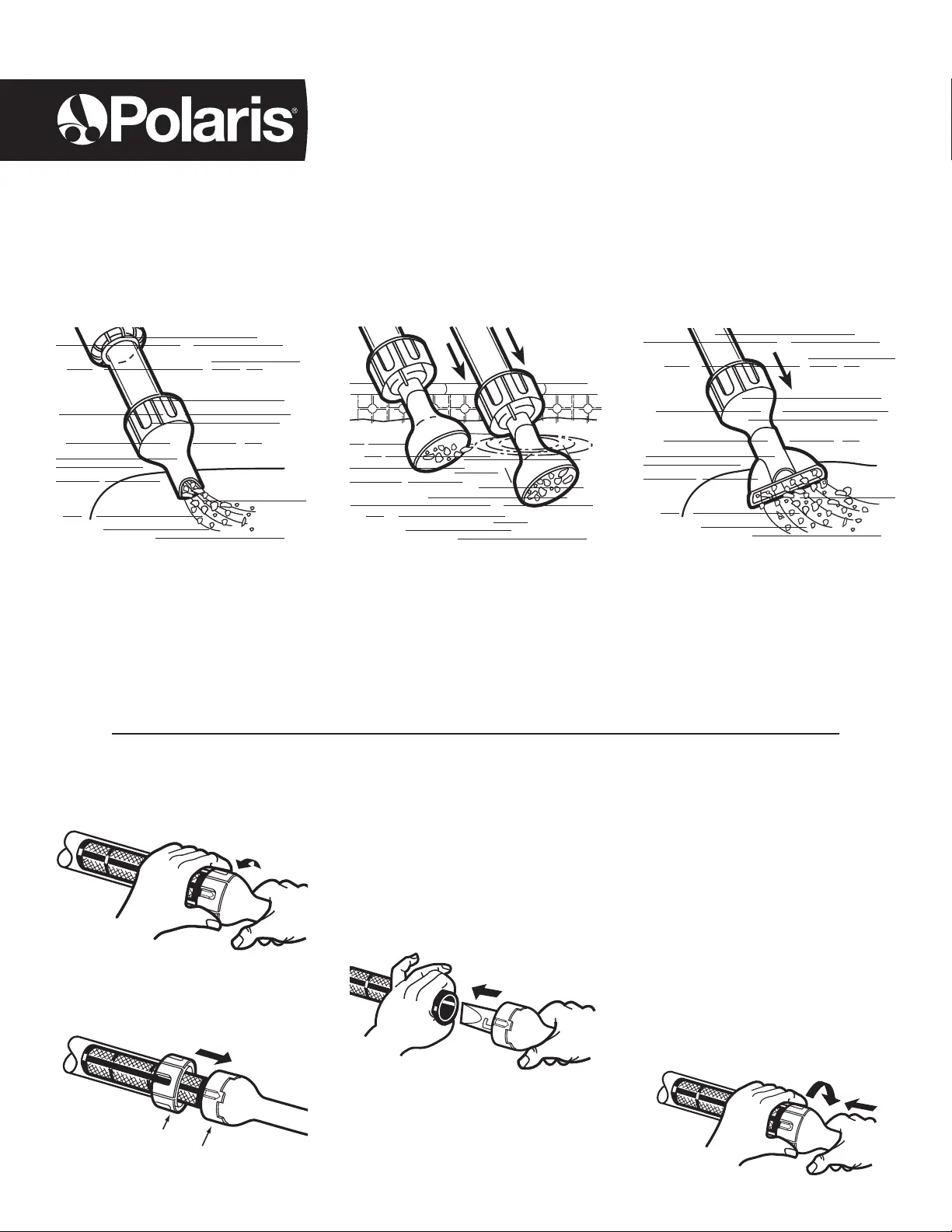 Polaris®