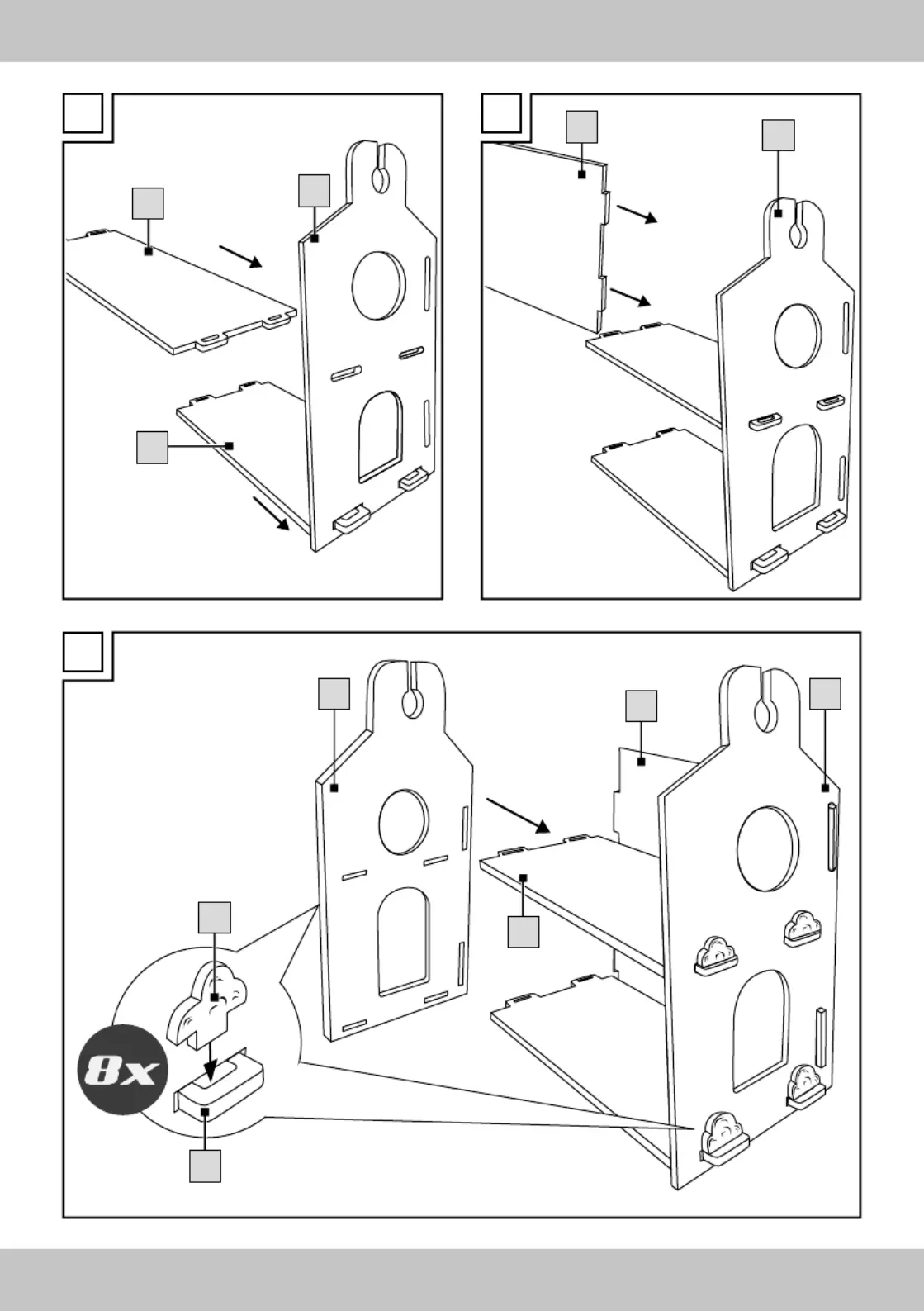 8x