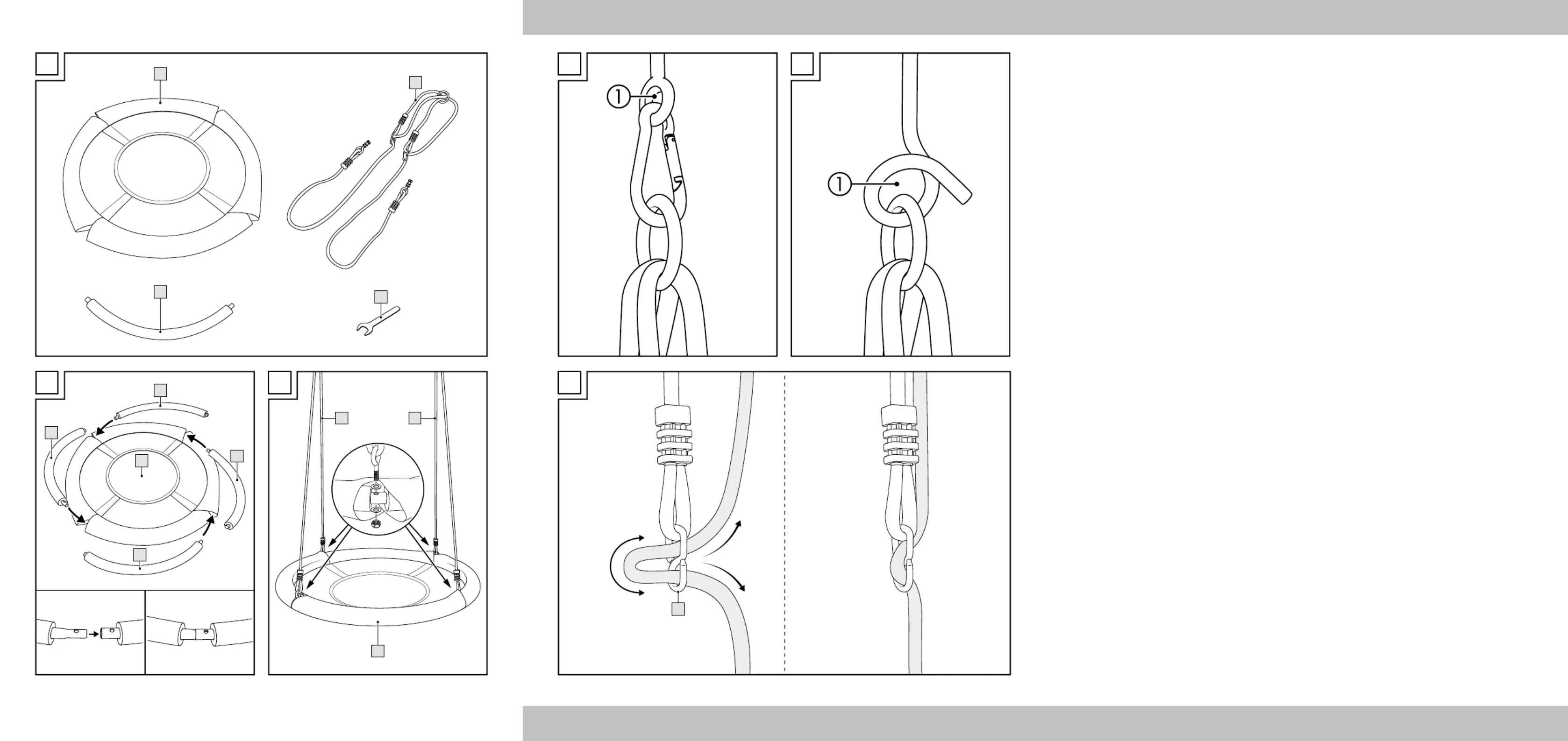 1

1