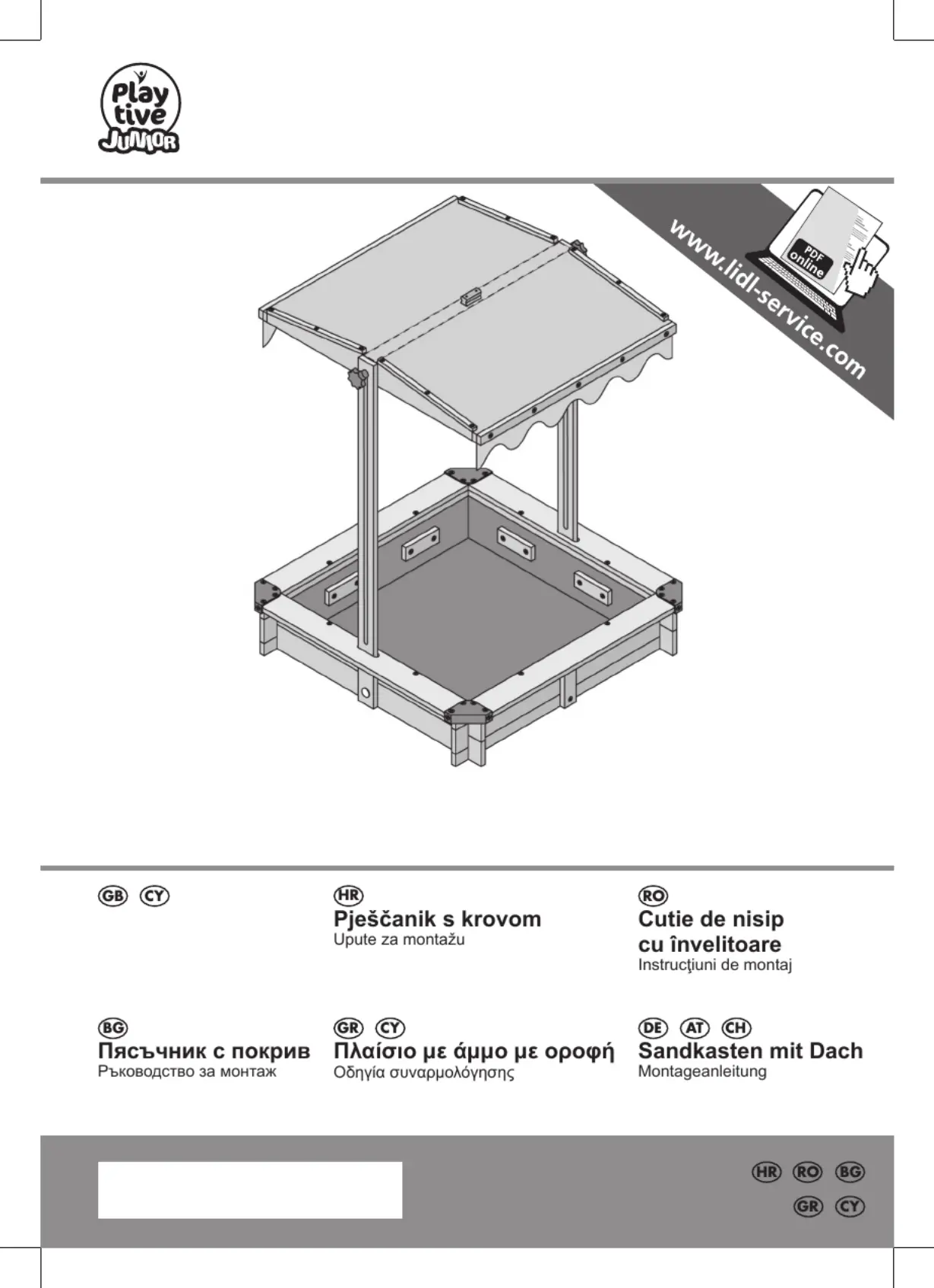 Play tive JUNIOR

www.lidl-service.com

PDF online

GB CY

HR
Pješčanik s krovom
Upute za montažu

RO
Cutie de nisip cu învelitoare
Instrucţiuni de montaj

BG
Пясъчник с покрив
Ръководство за монтаж

GR CY
Πλαίσιο με άμμο με οροφή
Οδηγία συναρμολόγησης

DE AT CH
Sandkasten mit Dach
Montageanleitung

HR RO BG
GR CY