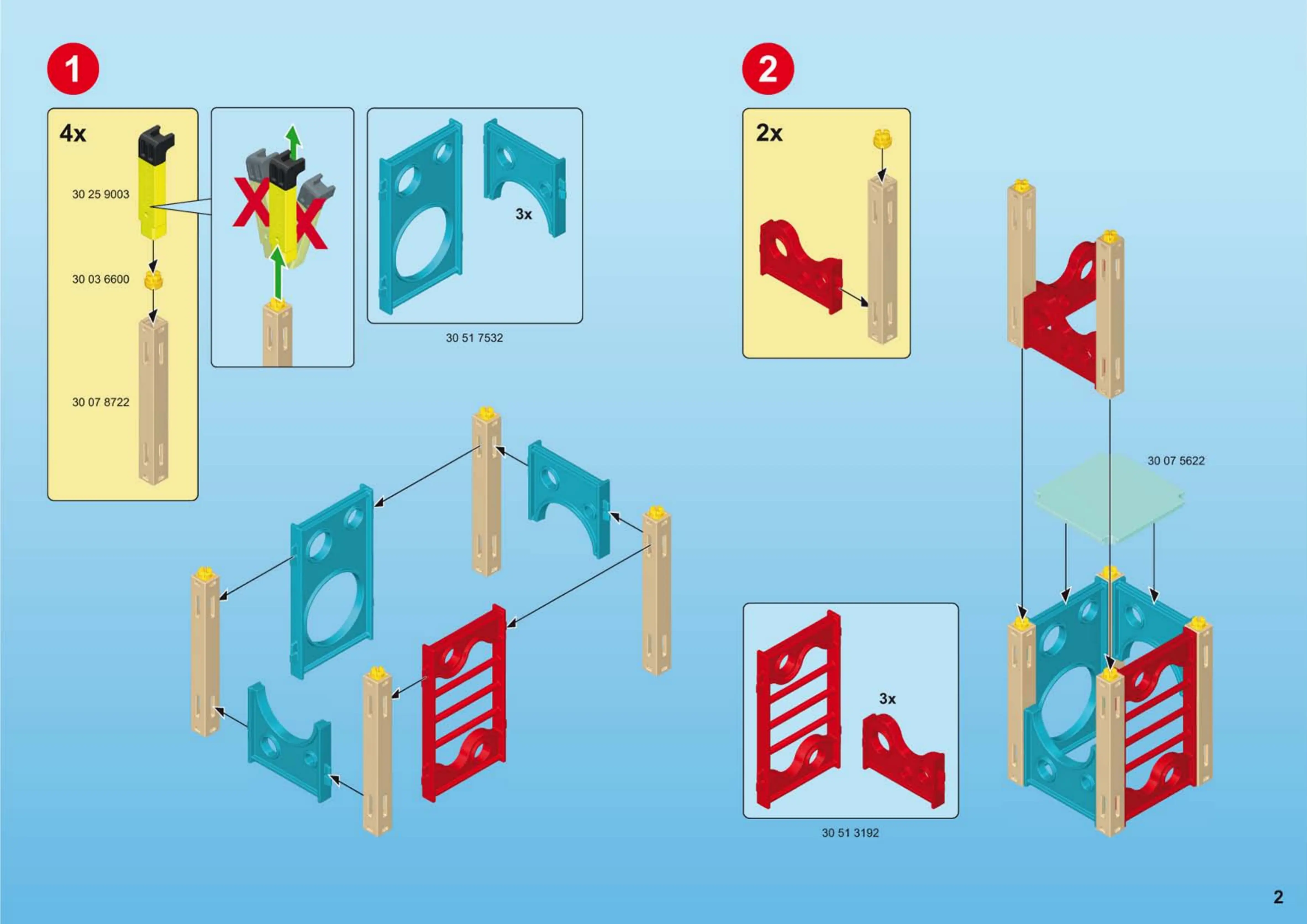 1

4x

30 25 9003

30 03 6600

30 07 8722

3x

30 51 7532

2

2x

30 07 5622

3x

30 51 3192

2