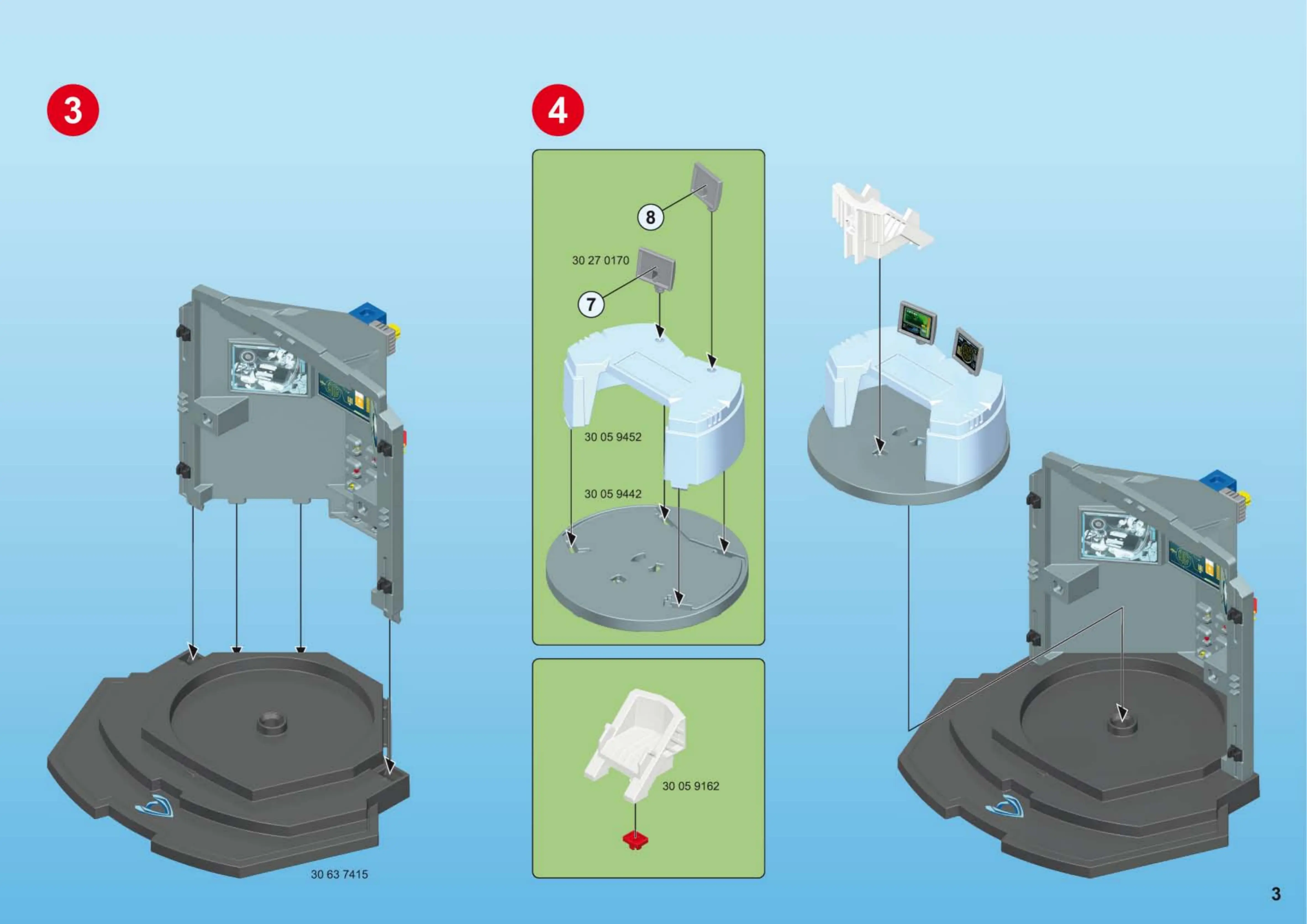 3

30 63 7415

4

8

30 27 0170

7

30 05 9452

30 05 9442

30 05 9162

3