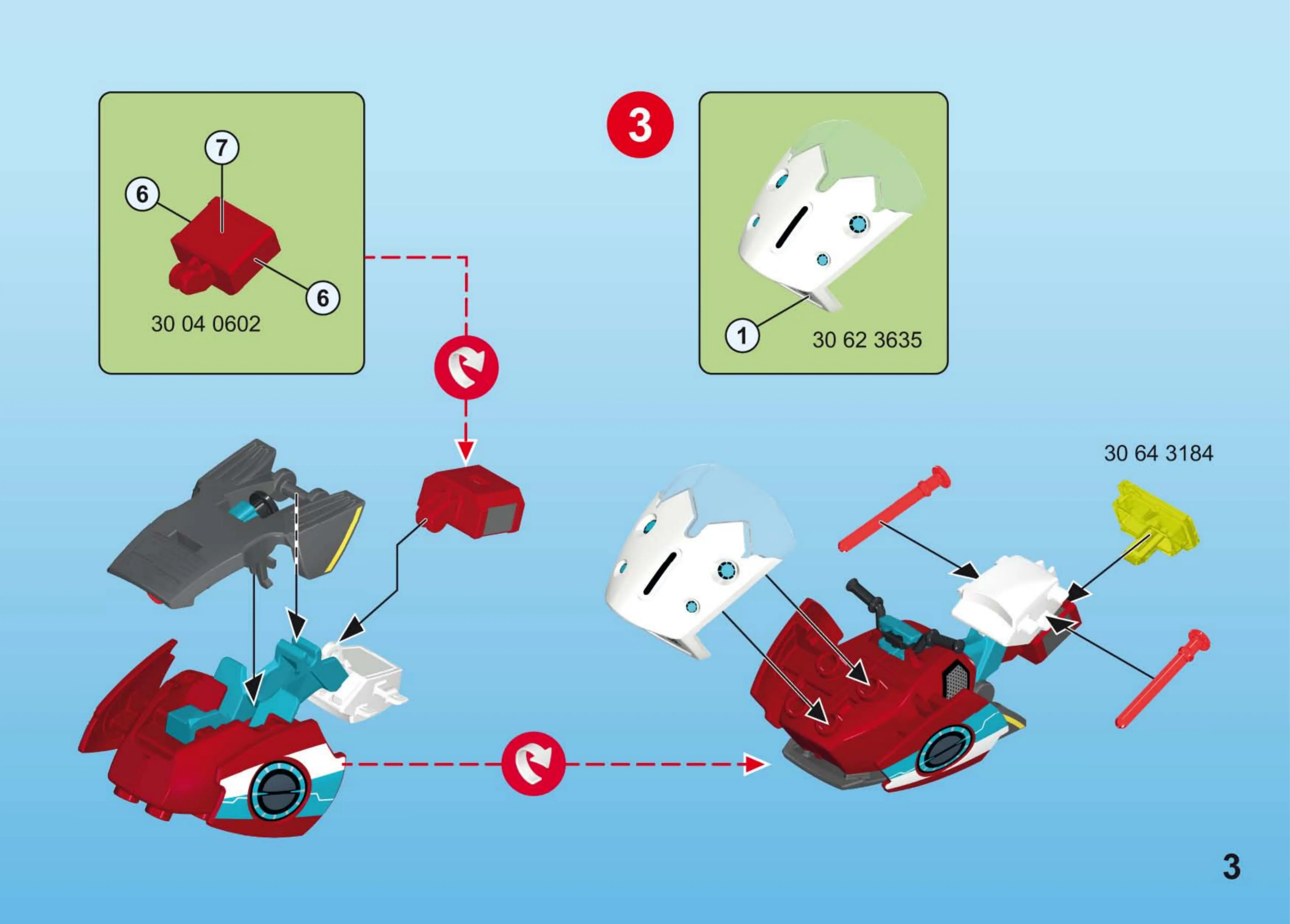 7
6
6
30 04 0602

3

1
30 62 3635

30 64 3184

3