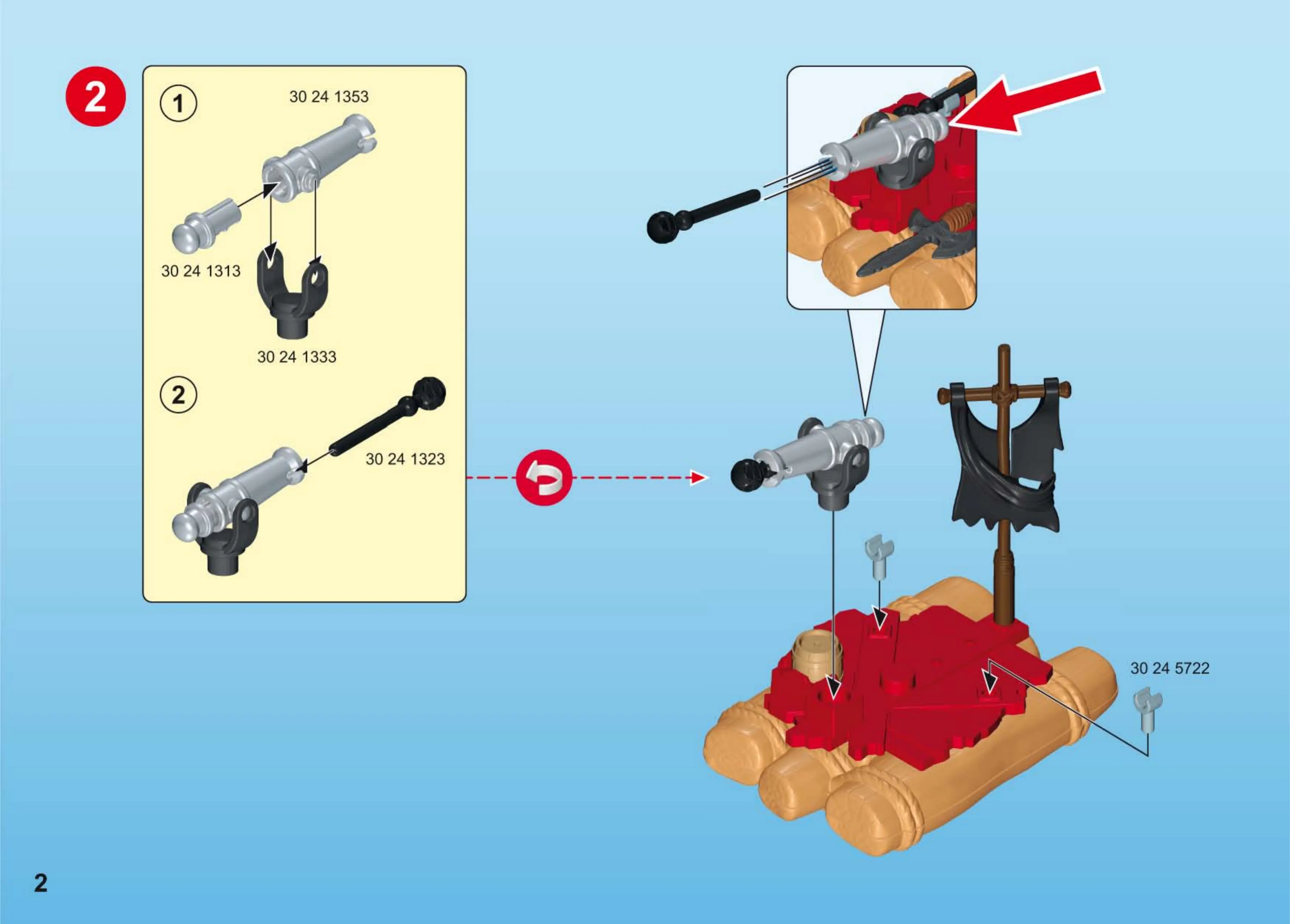 2

1

30 24 1353

30 24 1313

30 24 1333

2

30 24 1323

30 24 5722

2