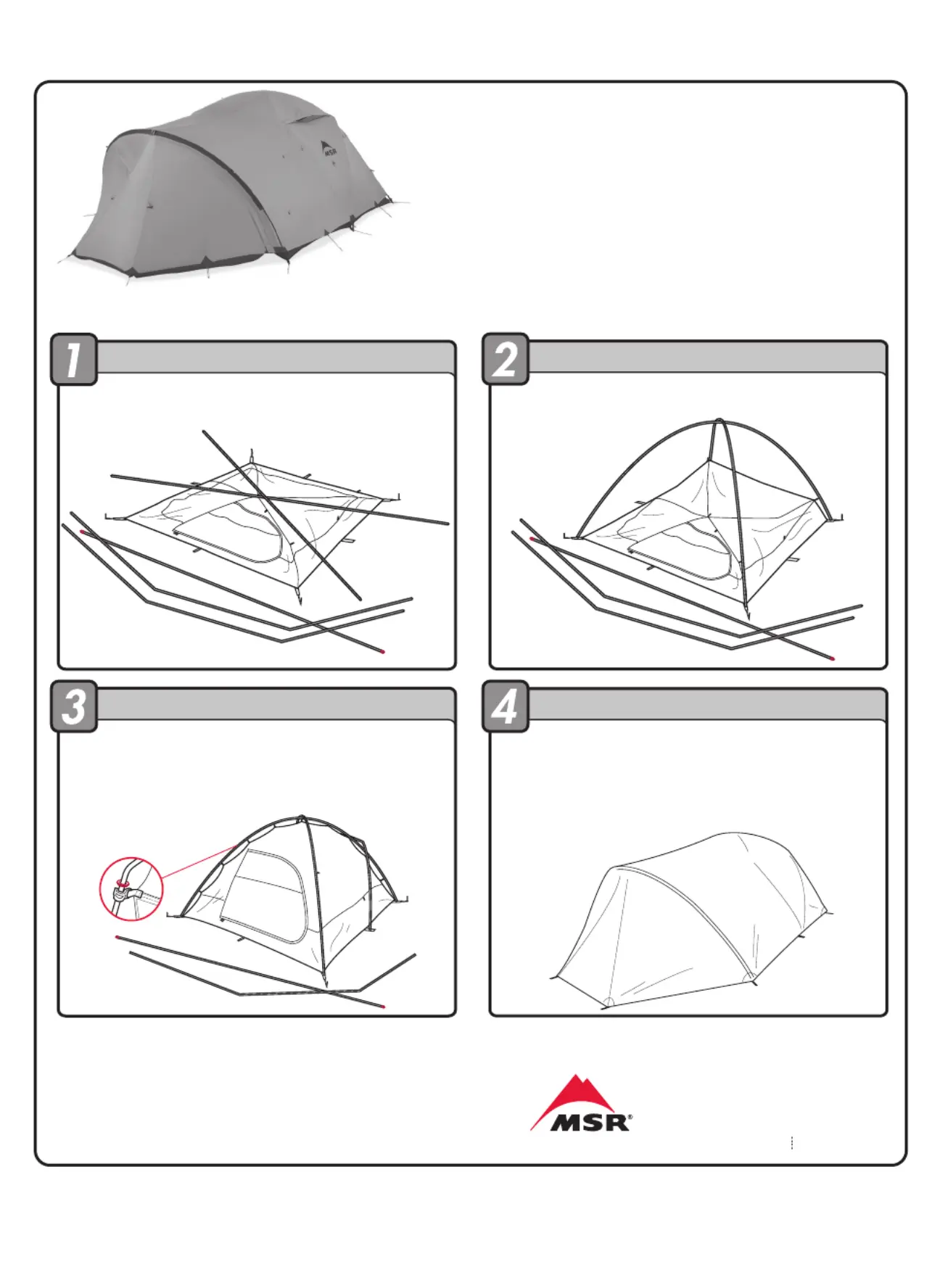 MSR

1

2

3

4

MSR®