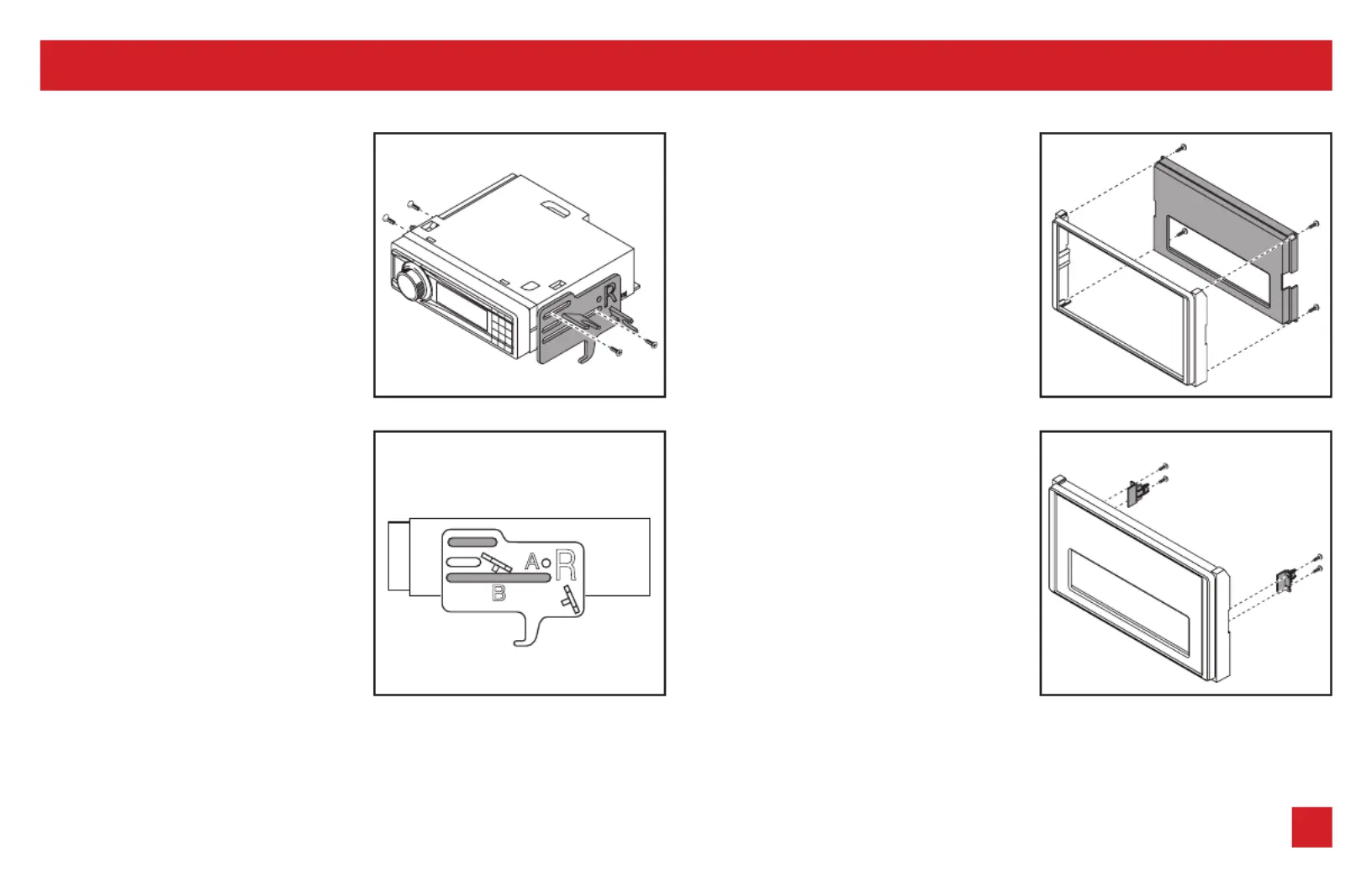 R

A
R
B