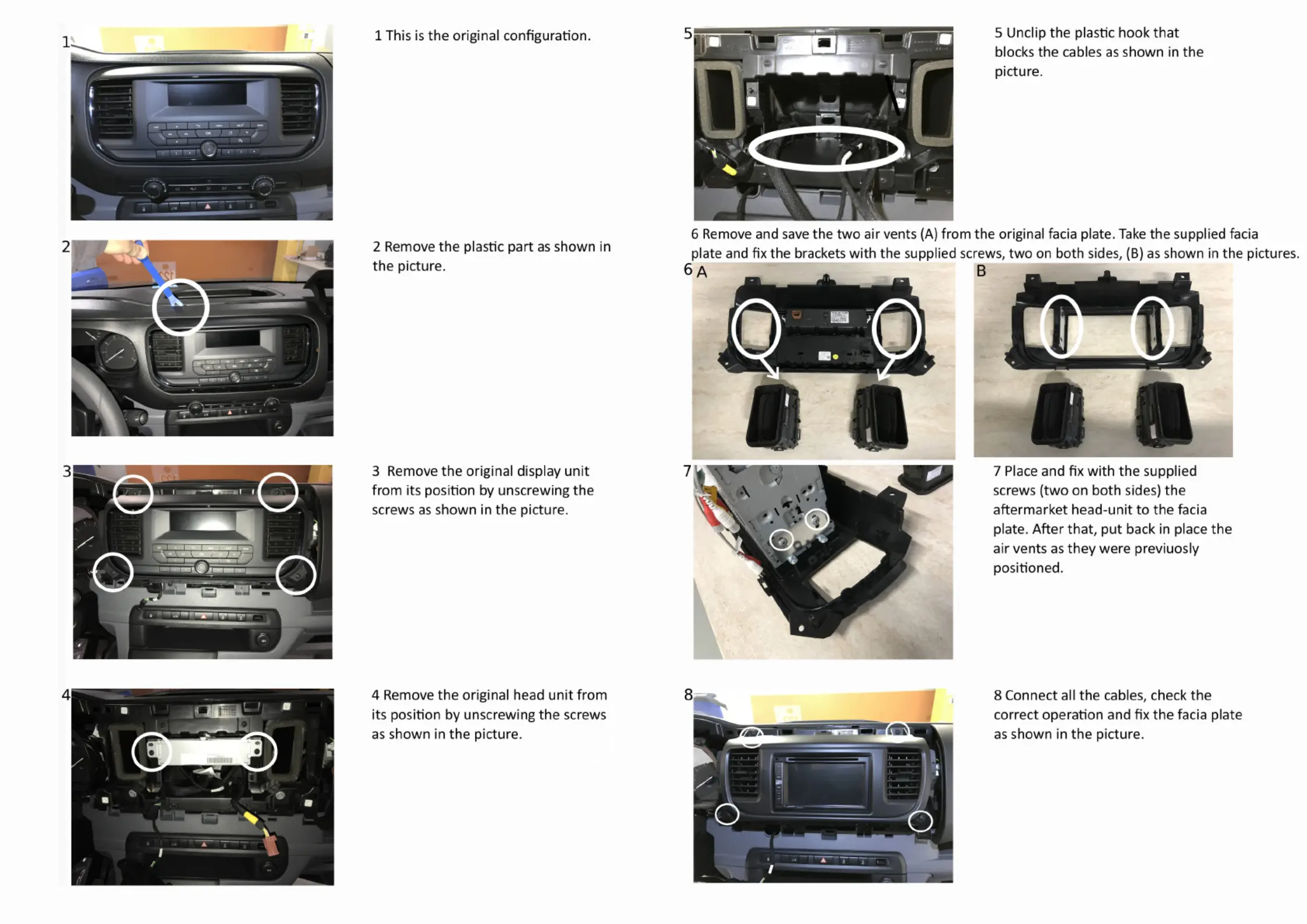 1

1 This is the original configuration.

2

2 Remove the plastic part as shown in the picture.

3

3 Remove the original display unit from its position by unscrewing the screws as shown in the picture.

4

4 Remove the original head unit from its position by unscrewing the screws as shown in the picture.

5

5 Unclip the plastic hook that blocks the cables as shown in the picture.

6 Remove and save the two air vents (A) from the original facia plate. Take the supplied facia plate and fix the brackets with the supplied screws, two on both sides, (B) as shown in the pictures.

6 A

B

7

7 Place and fix with the supplied screws (two on both sides) the aftermarket head-unit to the facia plate. After that, put back in place the air vents as they were previuosly positioned.

8

8 Connect all the cables, check the correct operation and fix the facia plate as shown in the picture.