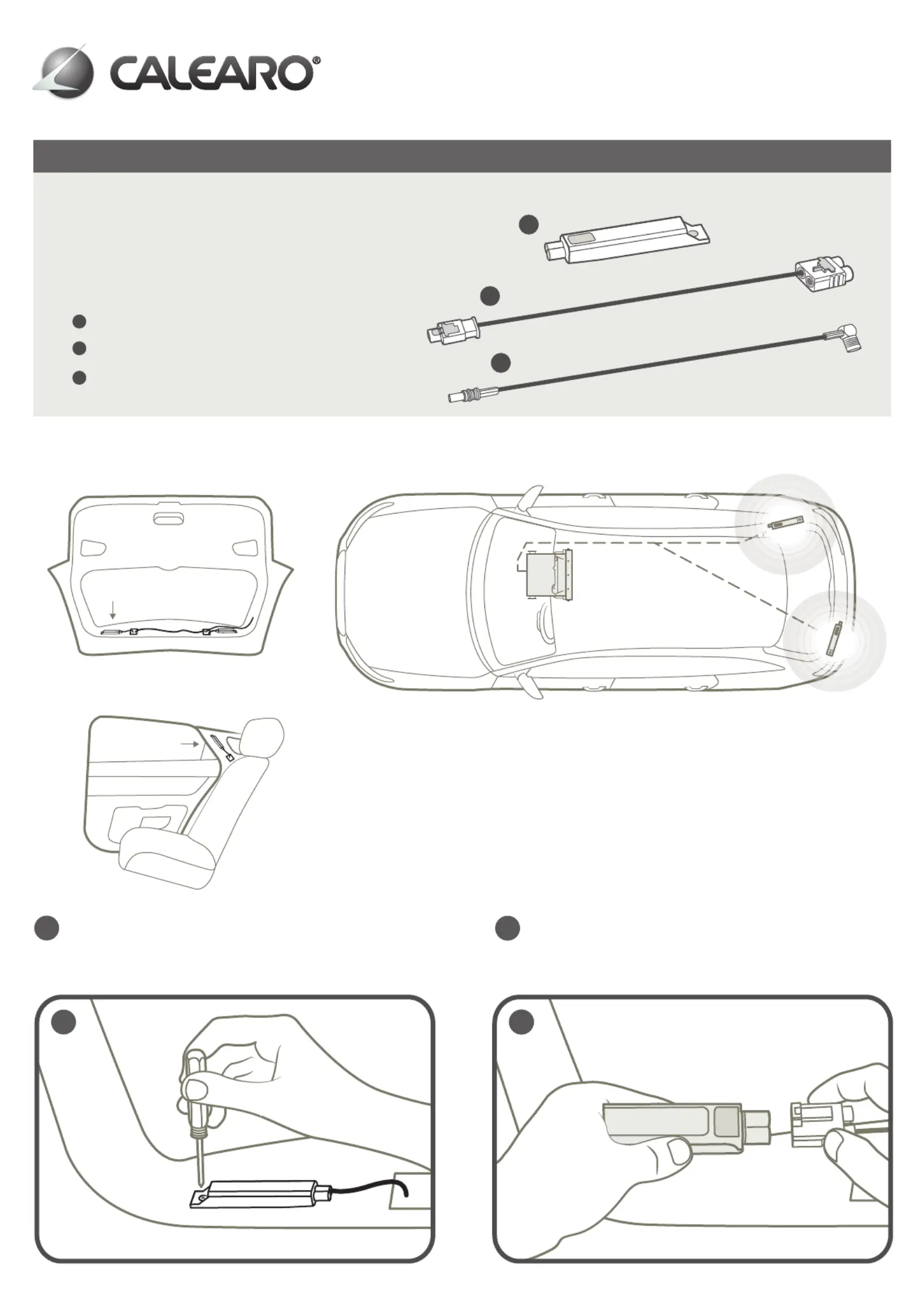 CALEARO®