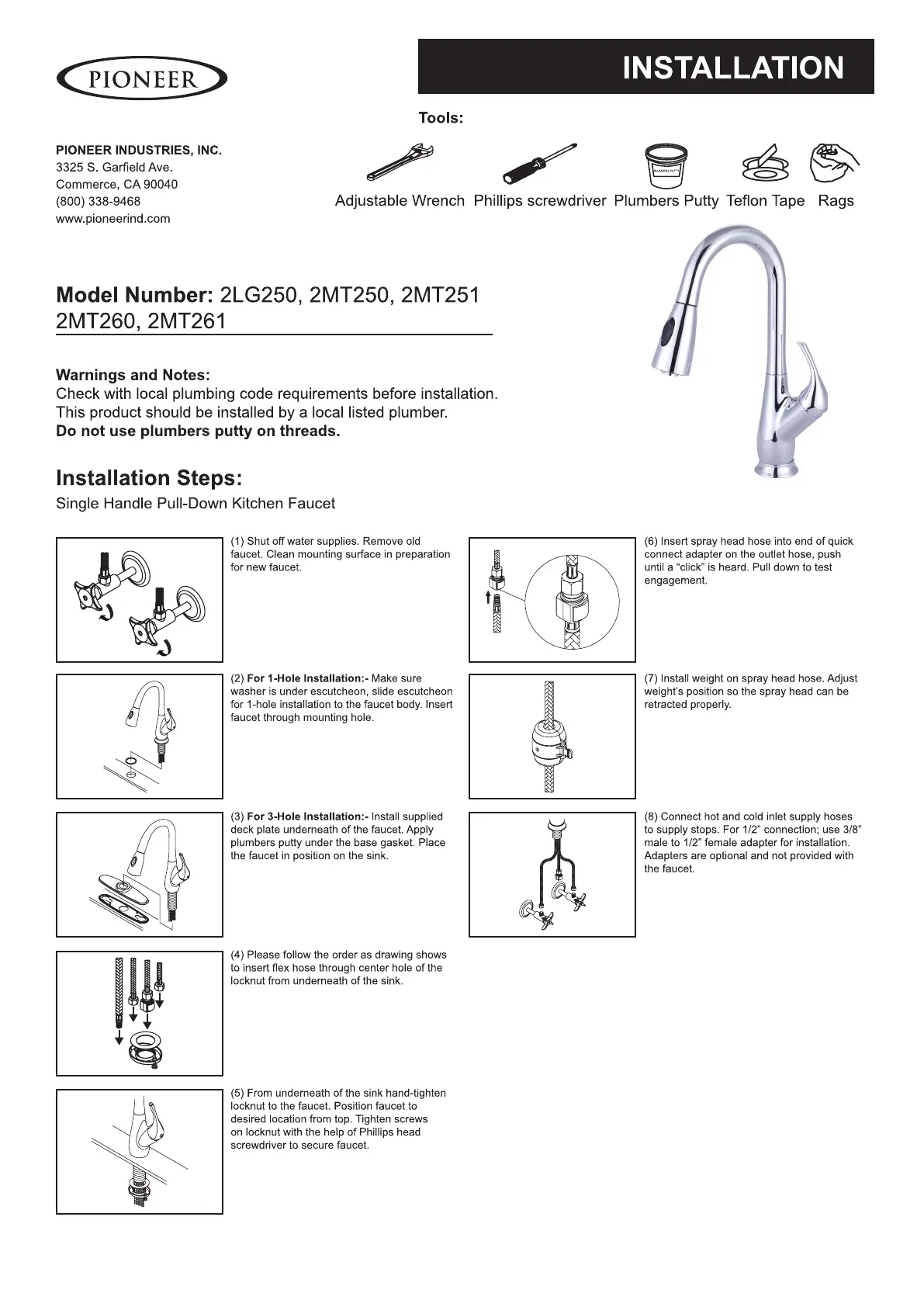 PIONEER

INSTALLATION

Tools:

PIONEER INDUSTRIES, INC.
3325 S. Garfield Ave.
Commerce, CA 90040
(800) 338-9468
www.pioneerind.com

PLUMBERS PUTTY

Adjustable Wrench  Phillips screwdriver  Plumbers Putty  Teflon Tape  Rags

Model Number: 2LG250, 2MT250, 2MT251
2MT260, 2MT261

Warnings and Notes:
Check with local plumbing code requirements before installation.
This product should be installed by a local listed plumber.
Do not use plumbers putty on threads.

Installation Steps:
Single Handle Pull-Down Kitchen Faucet

(1) Shut off water supplies. Remove old faucet. Clean mounting surface in preparation for new faucet.

(2) For 1-Hole Installation:- Make sure washer is under escutcheon, slide escutcheon for 1-hole installation to the faucet body. Insert faucet through mounting hole.

(3) For 3-Hole Installation:- Install supplied deck plate underneath of the faucet. Apply plumbers putty under the base gasket. Place the faucet in position on the sink.

(4) Please follow the order as drawing shows to insert flex hose through center hole of the locknut from underneath of the sink.

(5) From underneath of the sink hand-tighten locknut to the faucet. Position faucet to desired location from top. Tighten screws on locknut with the help of Phillips head screwdriver to secure faucet.

(6) Insert spray head hose into end of quick connect adapter on the outlet hose, push until a “click” is heard. Pull down to test engagement.

(7) Install weight on spray head hose. Adjust weight's position so the spray head can be retracted properly.

(8) Connect hot and cold inlet supply hoses to supply stops. For 1/2" connection; use 3/8" male to 1/2" female adapter for installation. Adapters are optional and not provided with the faucet.