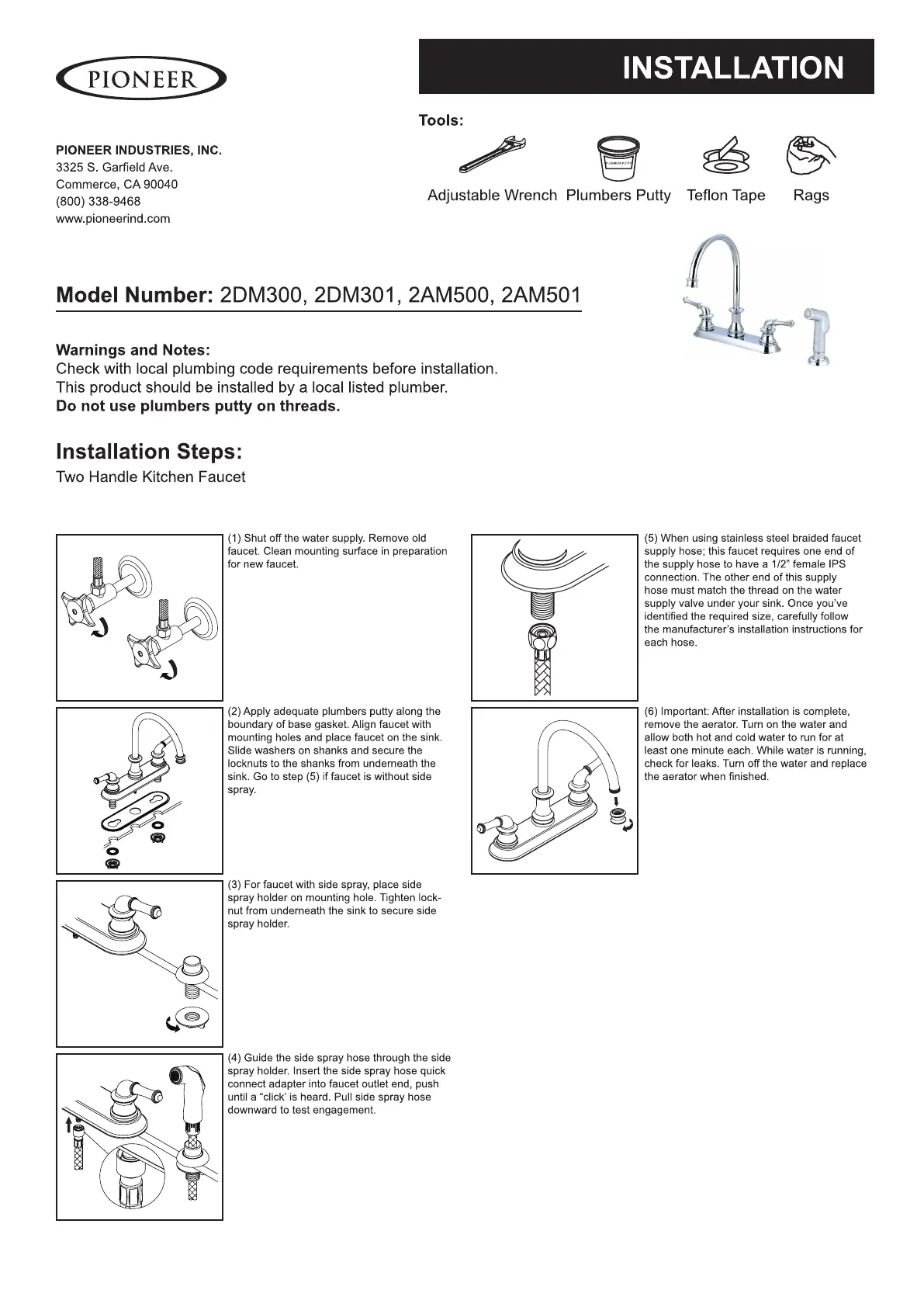 PIONEER

INSTALLATION

PIONEER INDUSTRIES, INC.
3325 S. Garfield Ave.
Commerce, CA 90040
(800) 338-9468
www.pioneerind.com

Tools:

PLUMBERS PUTTY

Adjustable Wrench Plumbers Putty Teflon Tape Rags

Model Number: 2DM300, 2DM301, 2AM500, 2AM501

Warnings and Notes:
Check with local plumbing code requirements before installation.
This product should be installed by a local listed plumber.
Do not use plumbers putty on threads.

Installation Steps:
Two Handle Kitchen Faucet

(1) Shut off the water supply. Remove old faucet. Clean mounting surface in preparation for new faucet.

(2) Apply adequate plumbers putty along the boundary of base gasket. Align faucet with mounting holes and place faucet on the sink. Slide washers on shanks and secure the locknuts to the shanks from underneath the sink. Go to step (5) if faucet is without side spray.

(3) For faucet with side spray, place side spray holder on mounting hole. Tighten locknut from underneath the sink to secure side spray holder.

(4) Guide the side spray hose through the side spray holder. Insert the side spray hose quick connect adapter into faucet outlet end, push until a “click’ is heard. Pull side spray hose downward to test engagement.

(5) When using stainless steel braided faucet supply hose; this faucet requires one end of the supply hose to have a 1/2” female IPS connection. The other end of this supply hose must match the thread on the water supply valve under your sink. Once you’ve identified the required size, carefully follow the manufacturer’s installation instructions for each hose.

(6) Important: After installation is complete, remove the aerator. Turn on the water and allow both hot and cold water to run for at least one minute each. While water is running, check for leaks. Turn off the water and replace the aerator when finished.