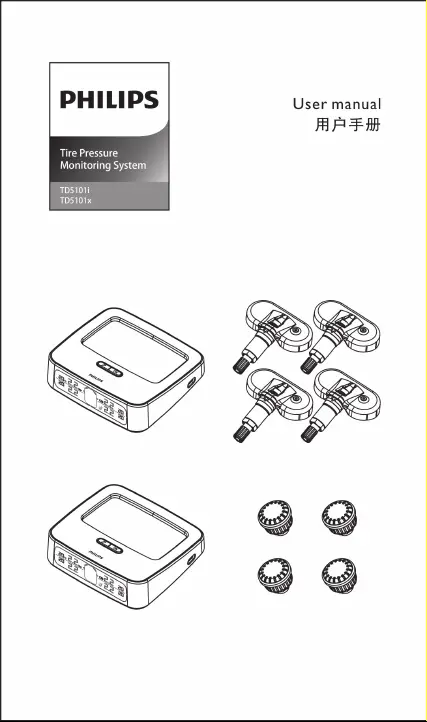 PHILIPS

Tire Pressure
Monitoring System

TDS101i
TDS101x

User manual
用户手册

PHILIPS

PHILIPS