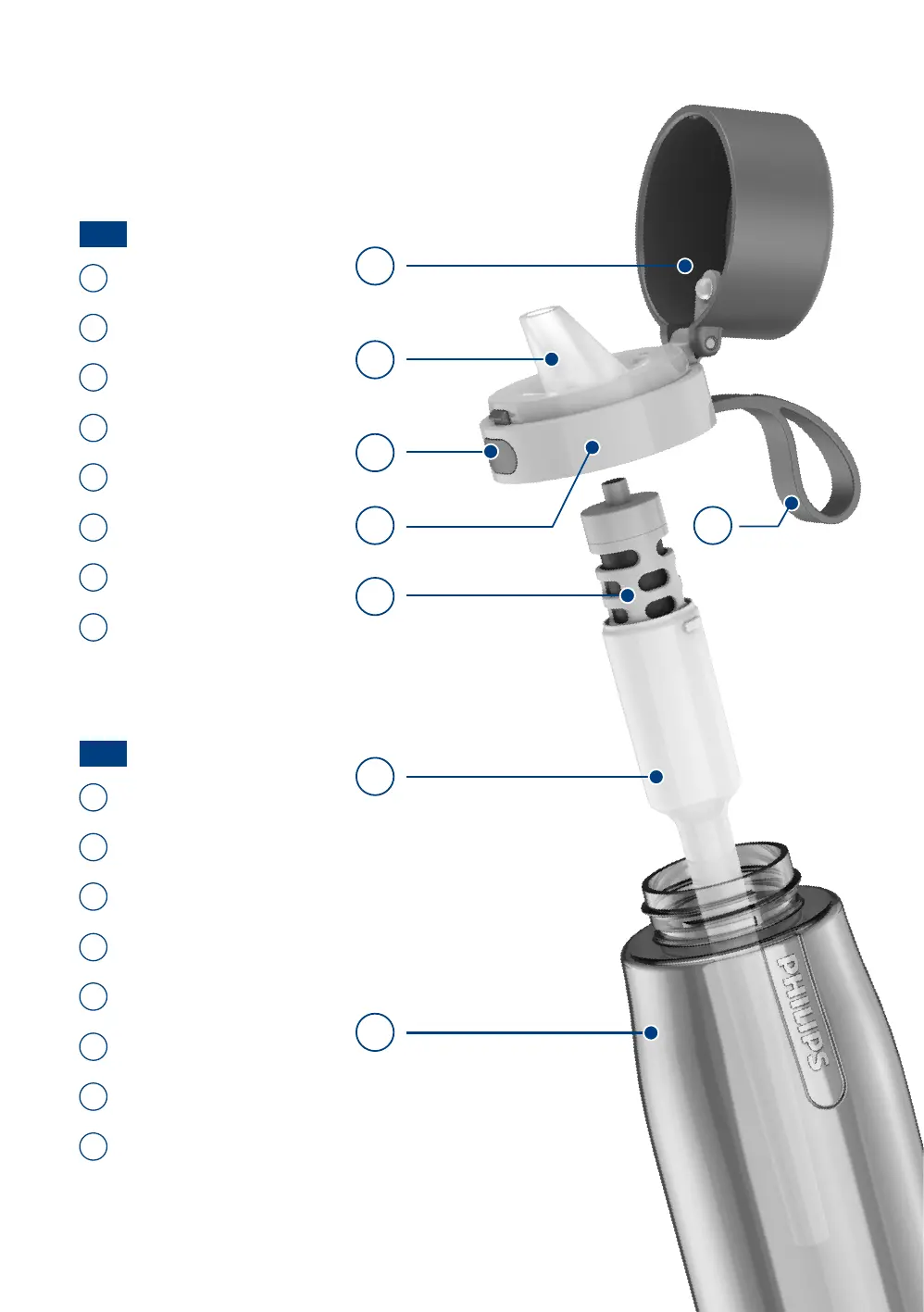 PHILIPS