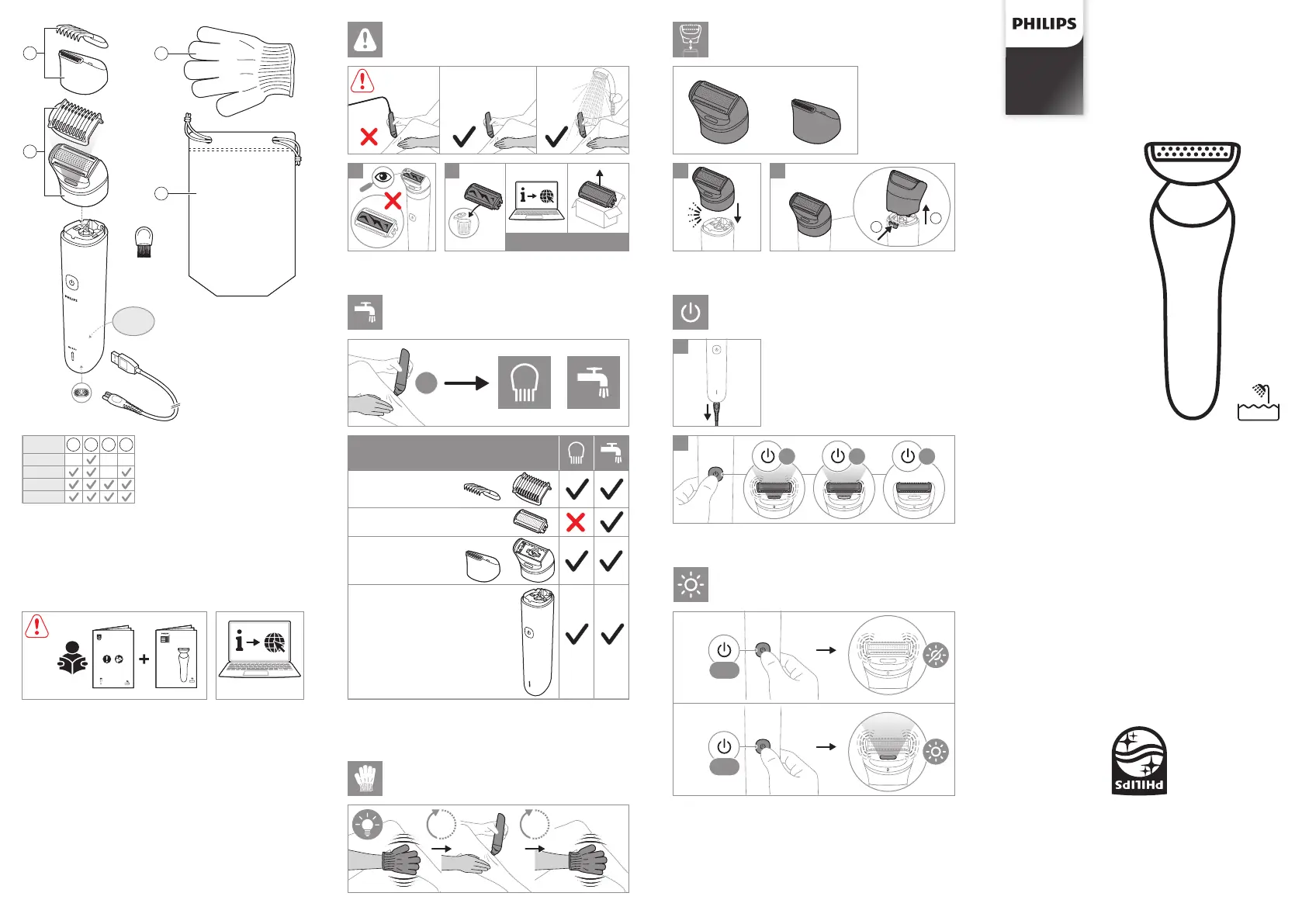 PHILIPS

PHILIPS

PHILIPS