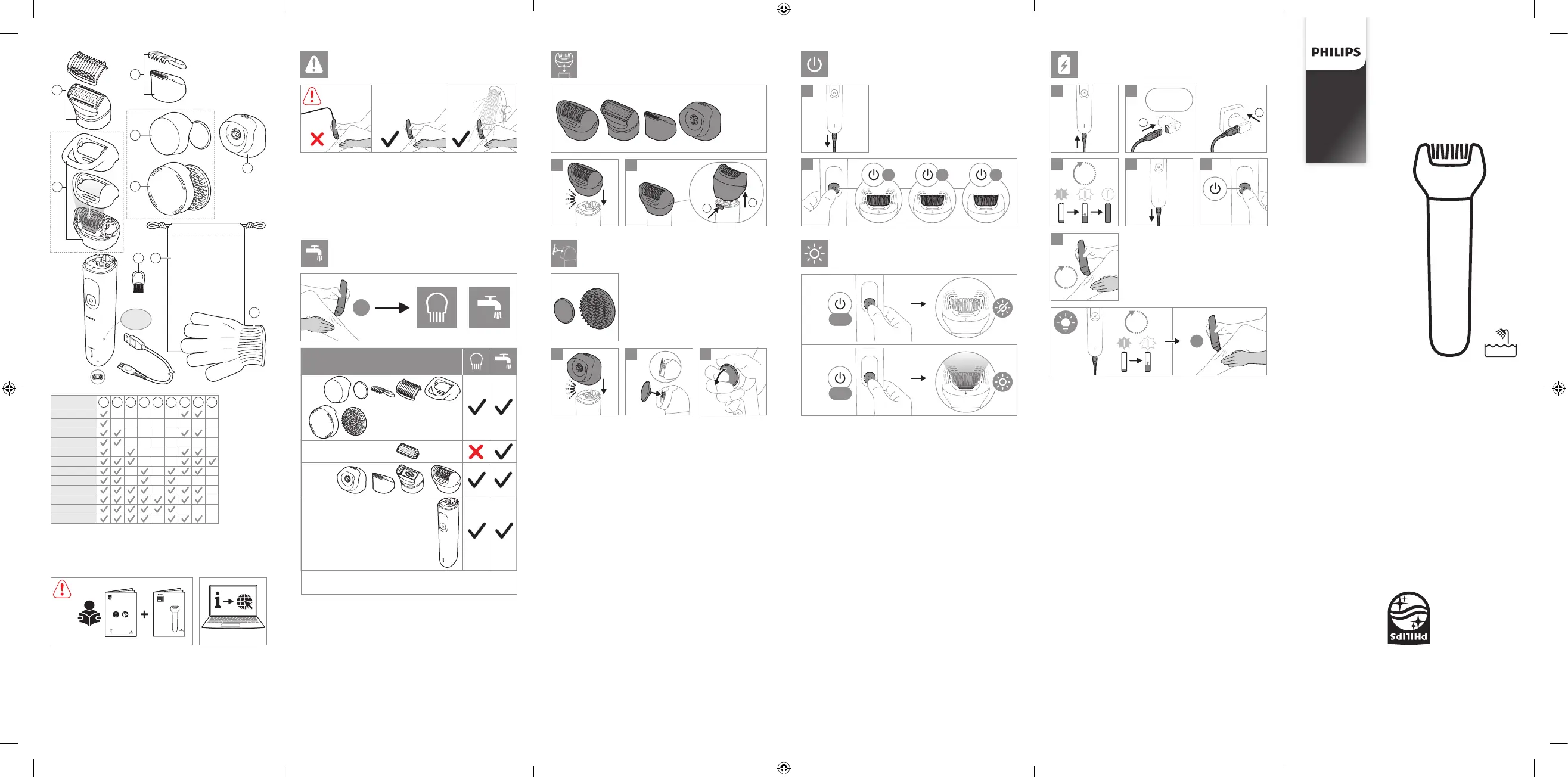 PHILIPS

PHILIPS