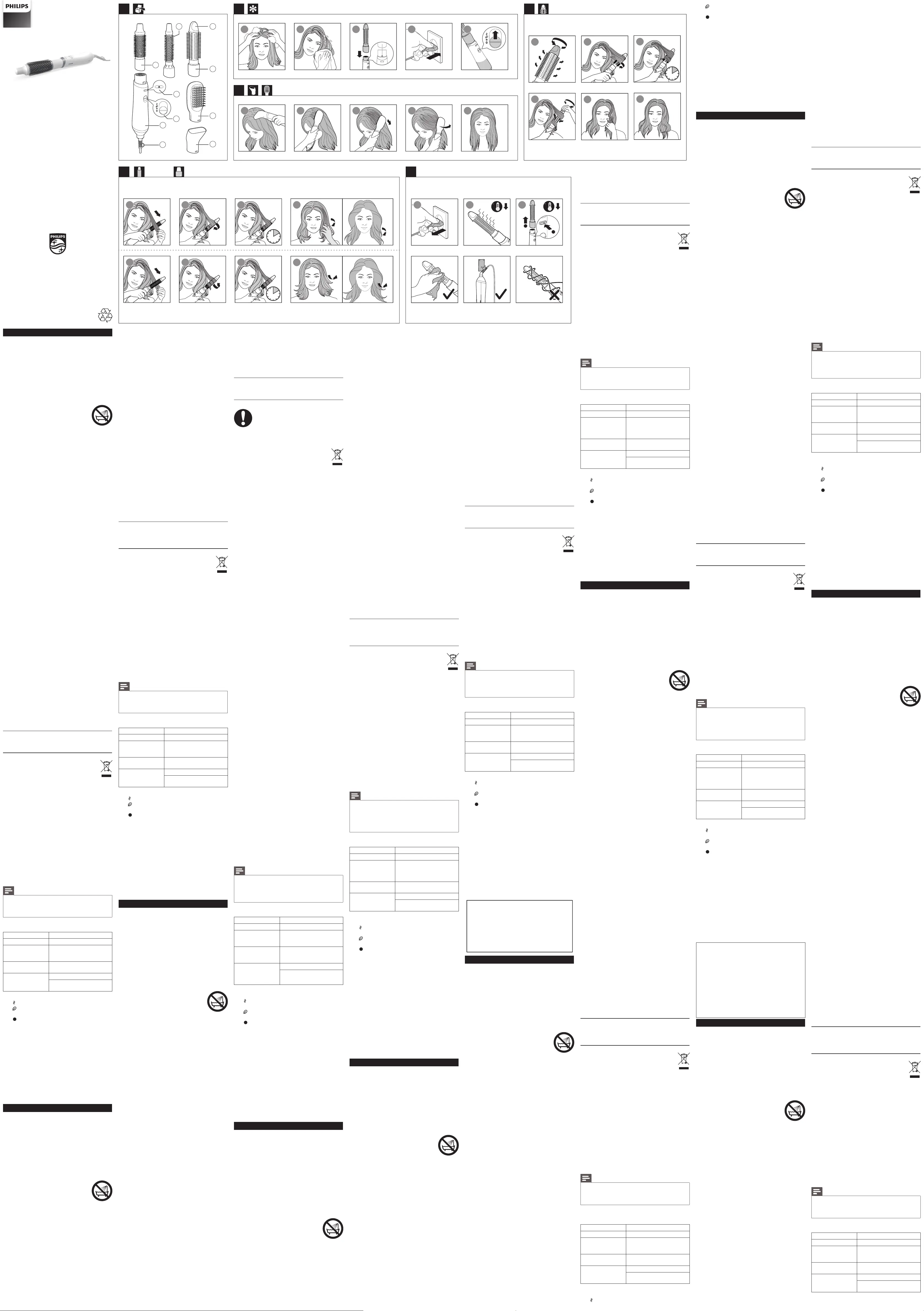 PHILIPS

PHILIPS