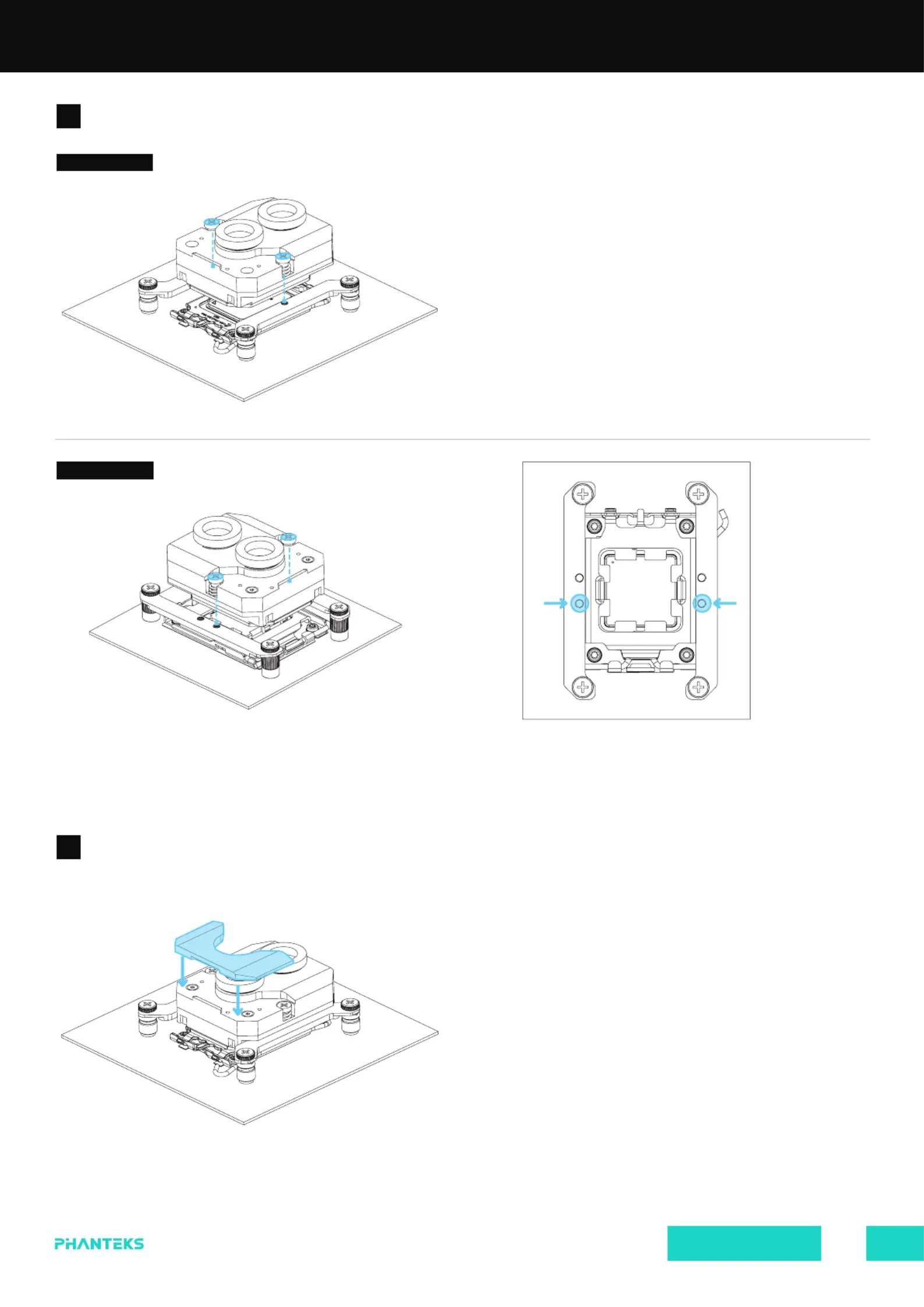 PHANTEKS