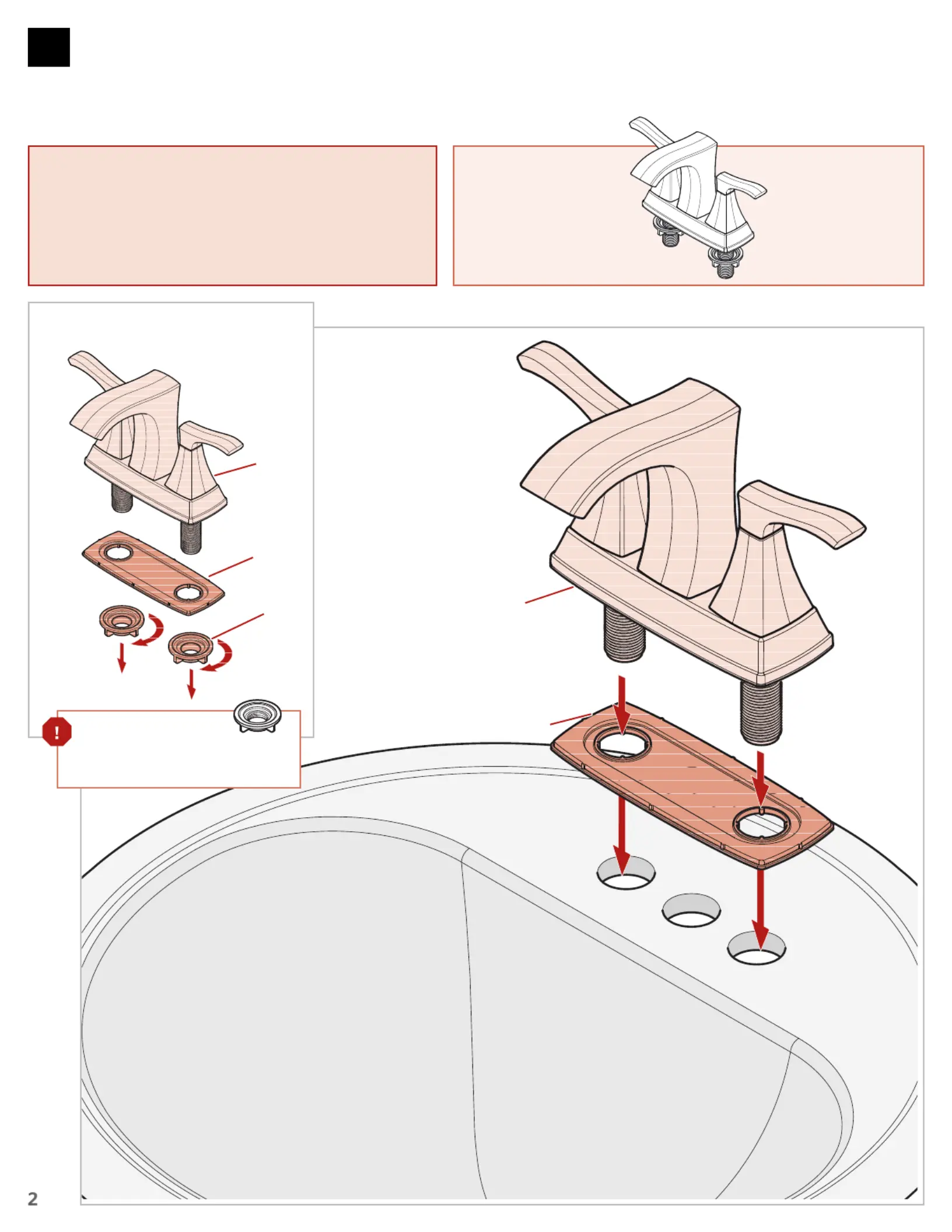 !

2