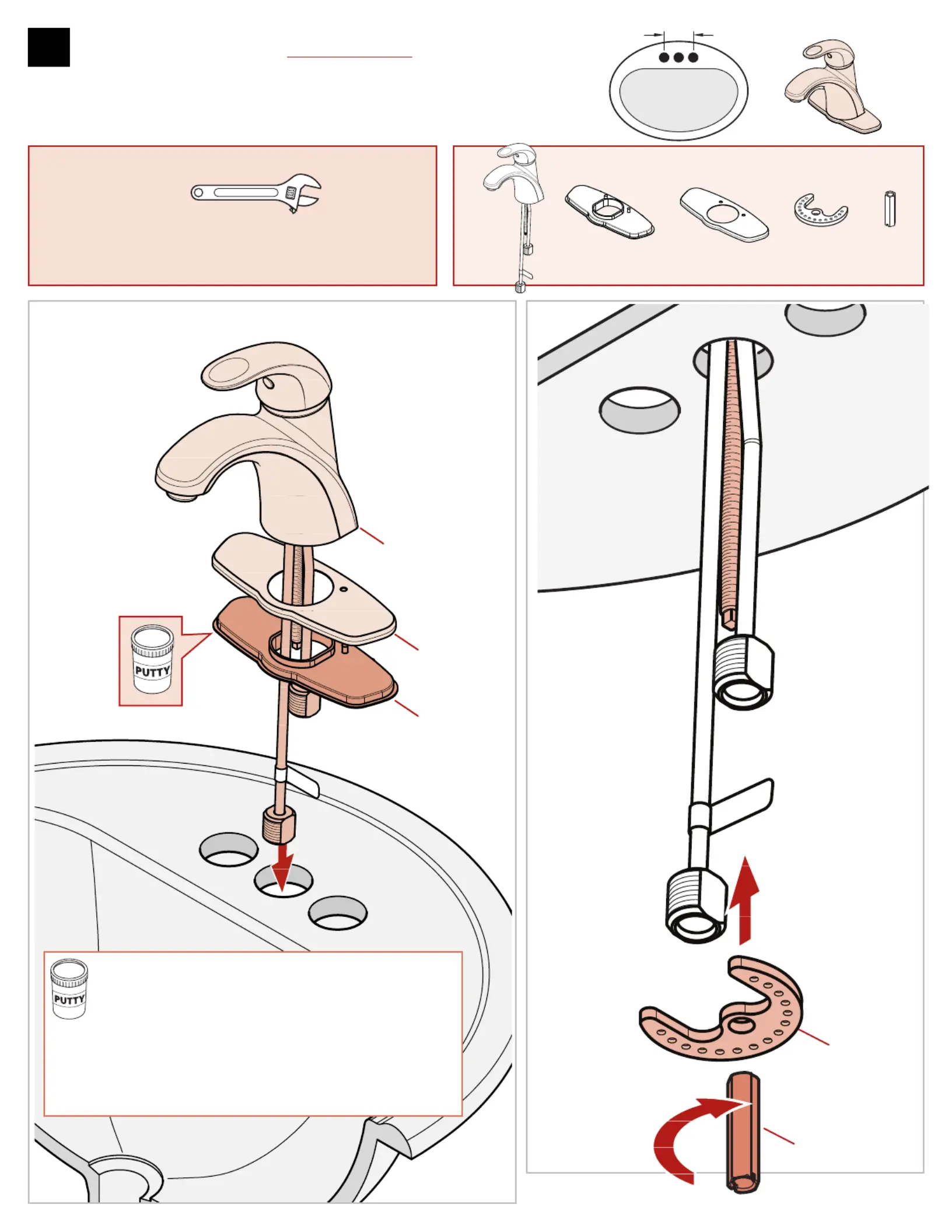 PUTTY

PUTTY