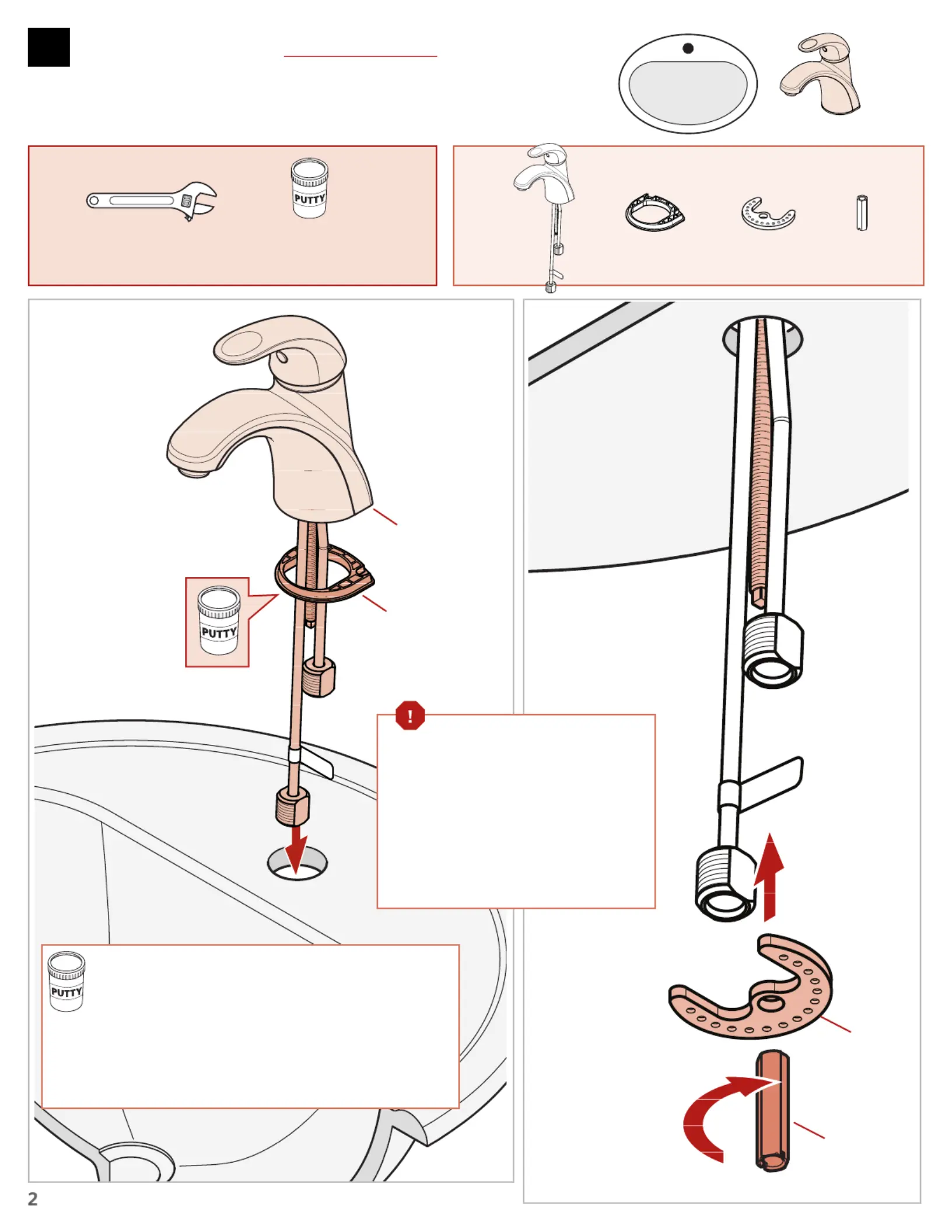 PUTTY

PUTTY

!

PUTTY

2