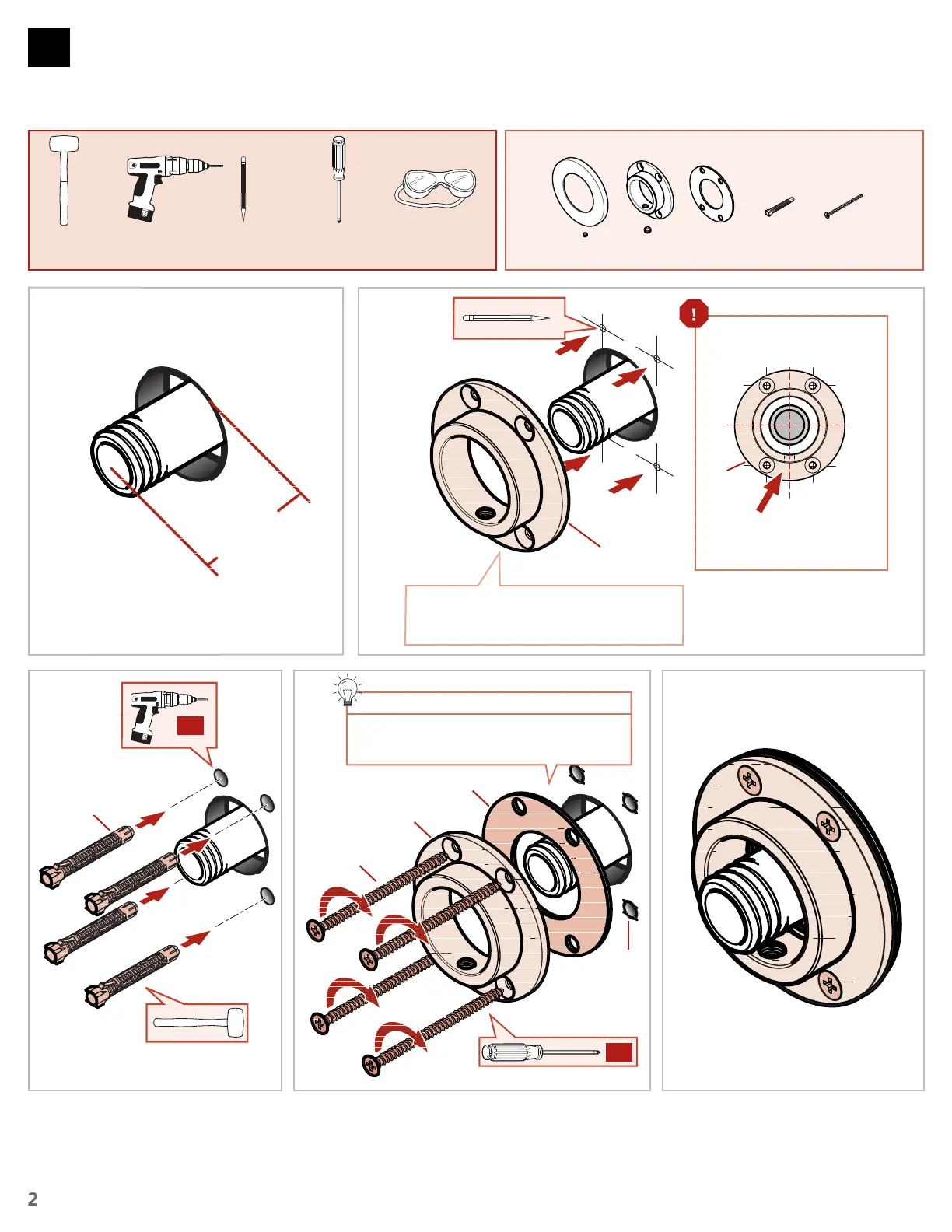 !

2