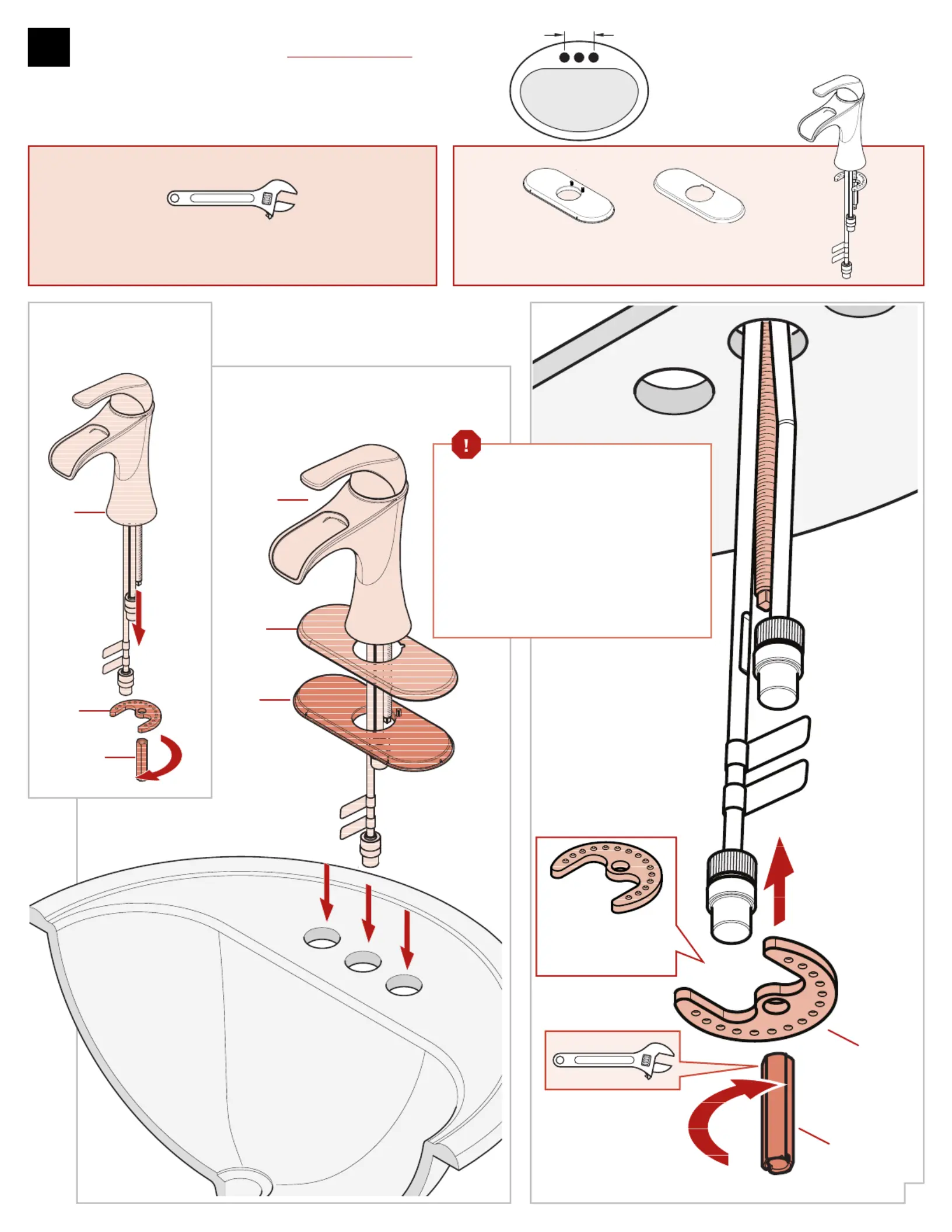 !