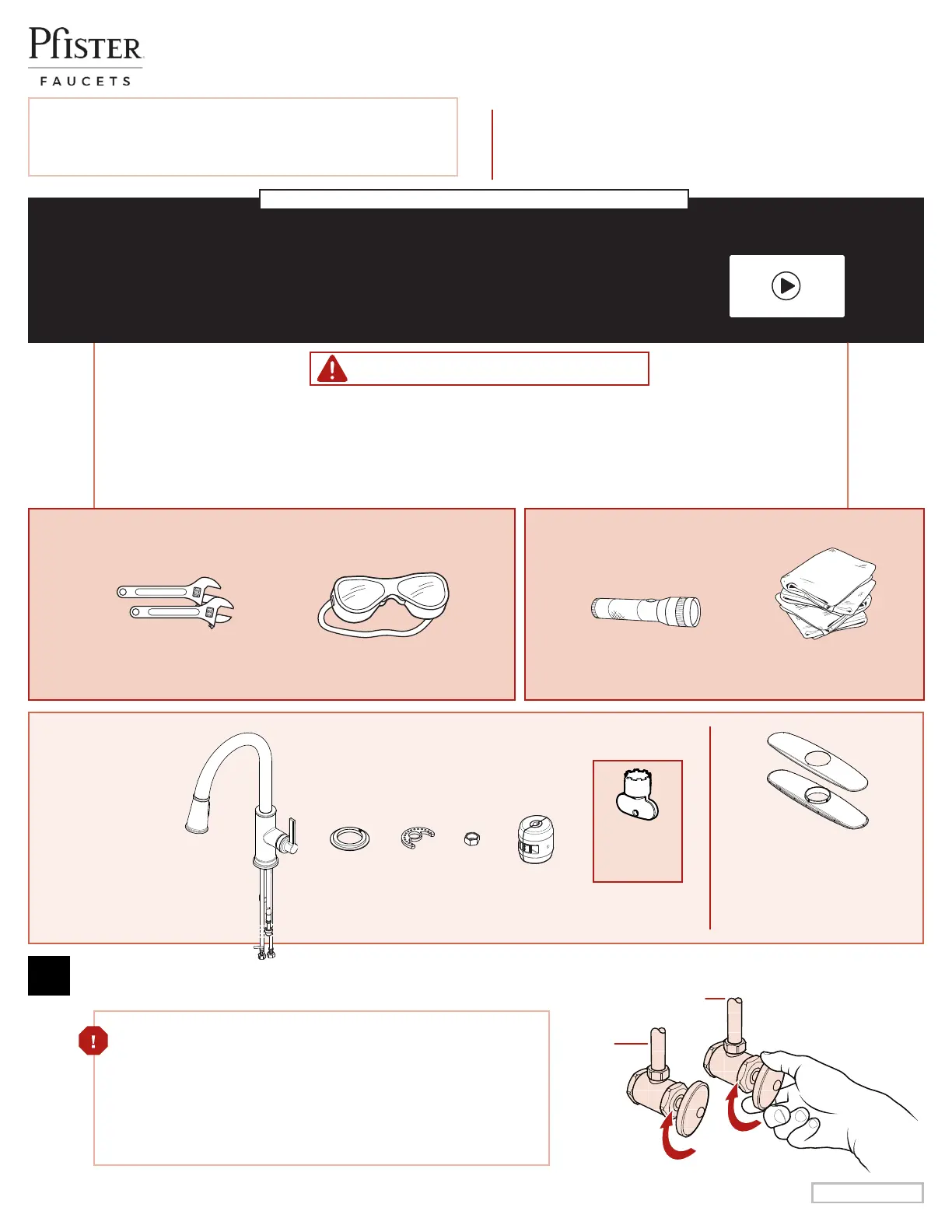 Pfister

FAUCETS