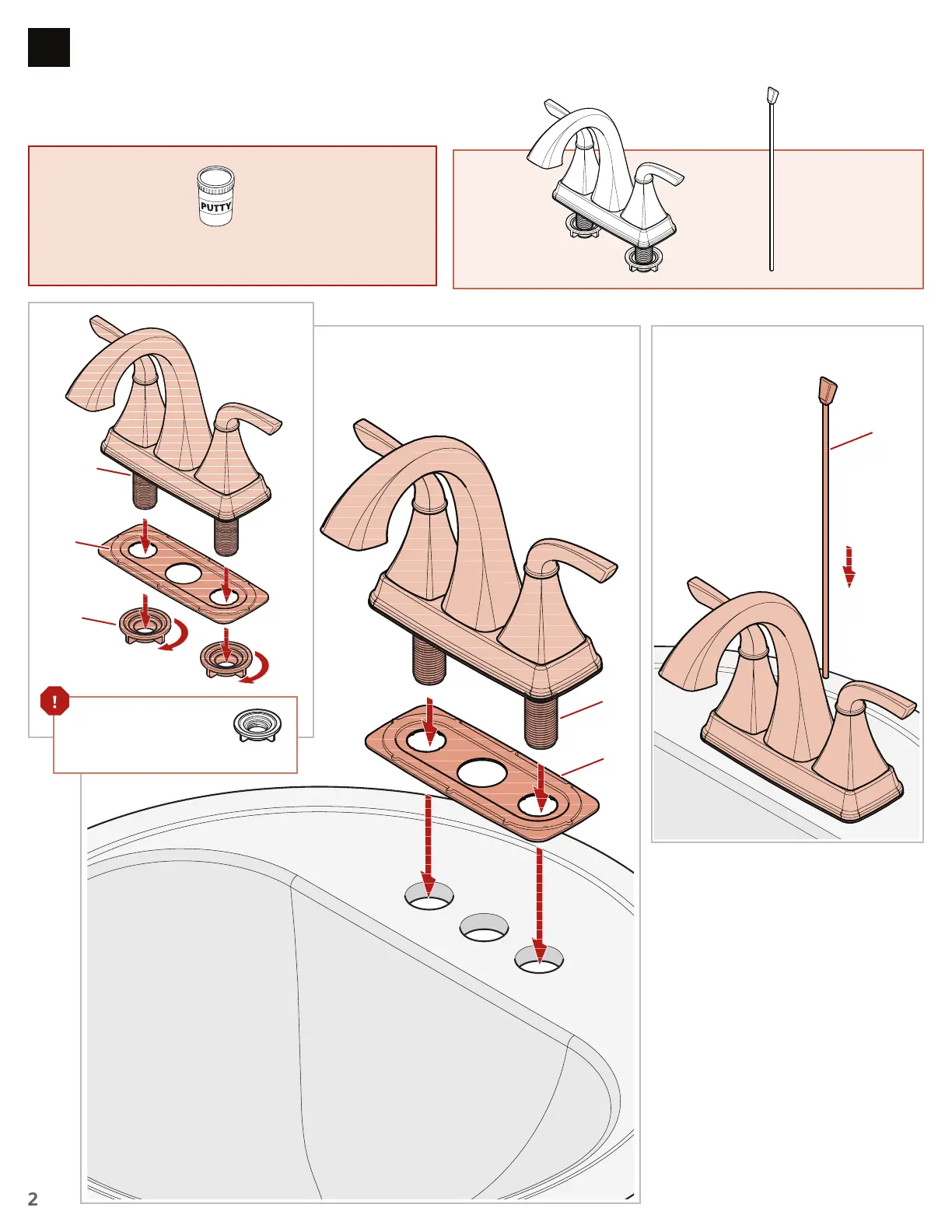 PUTTY

!

2