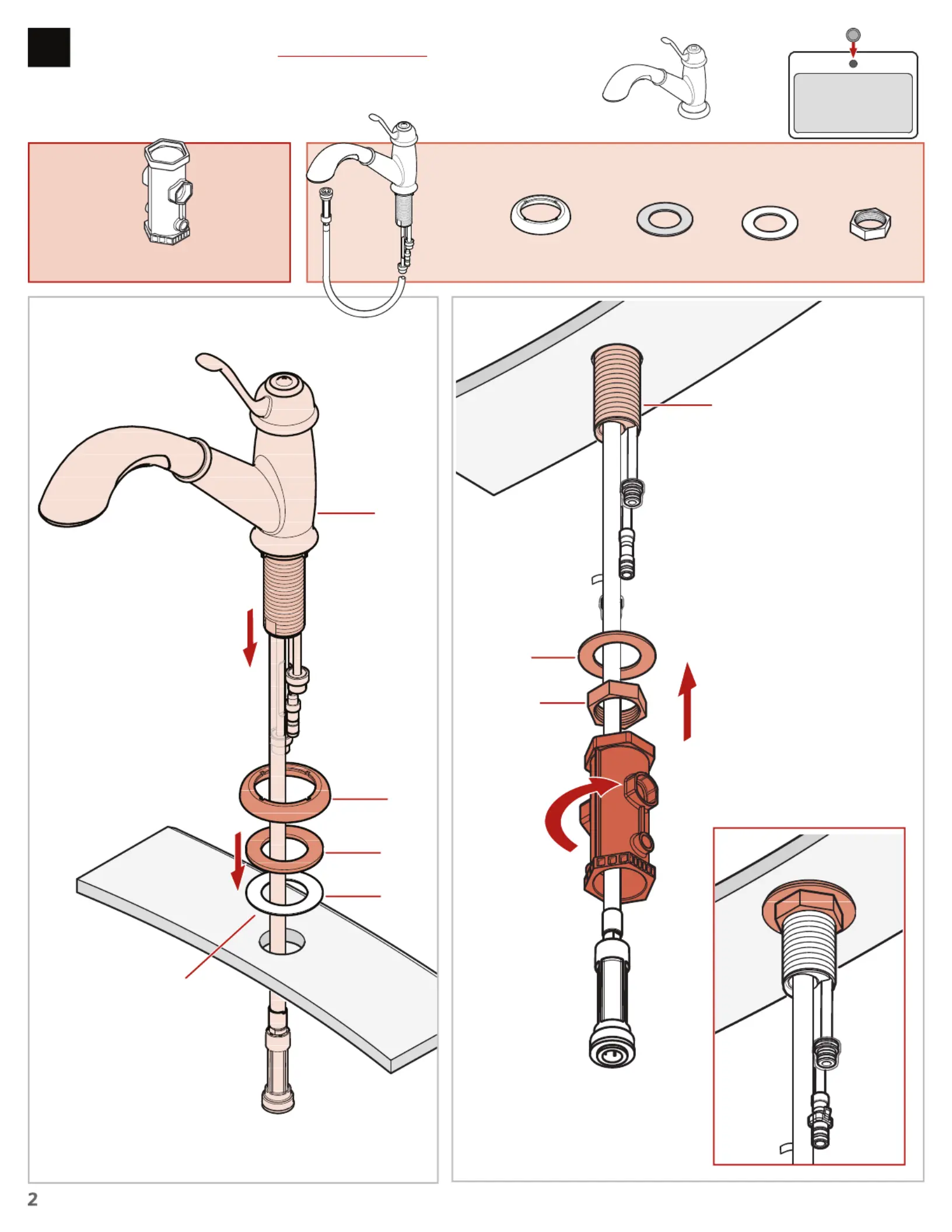 2