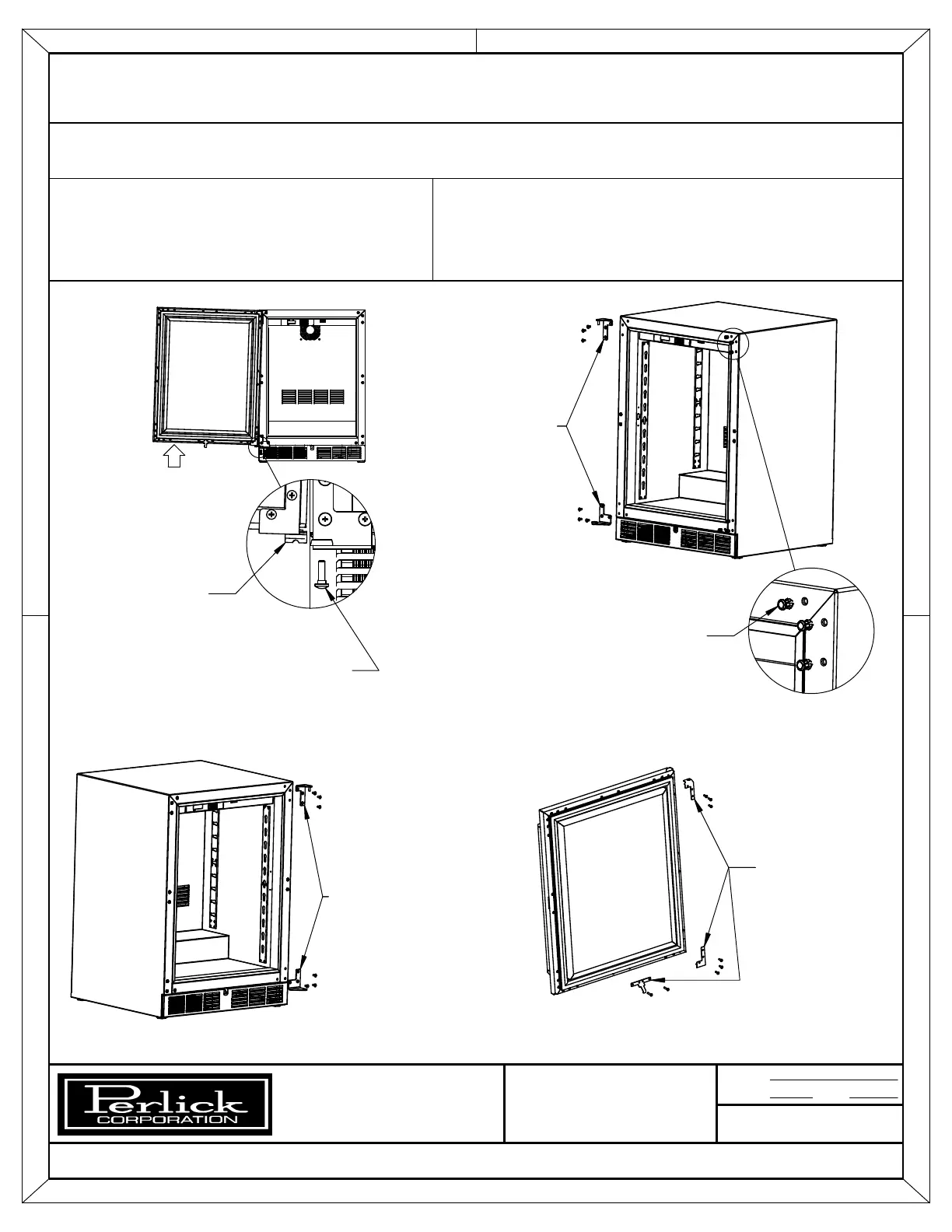 Perlick
CORPORATION