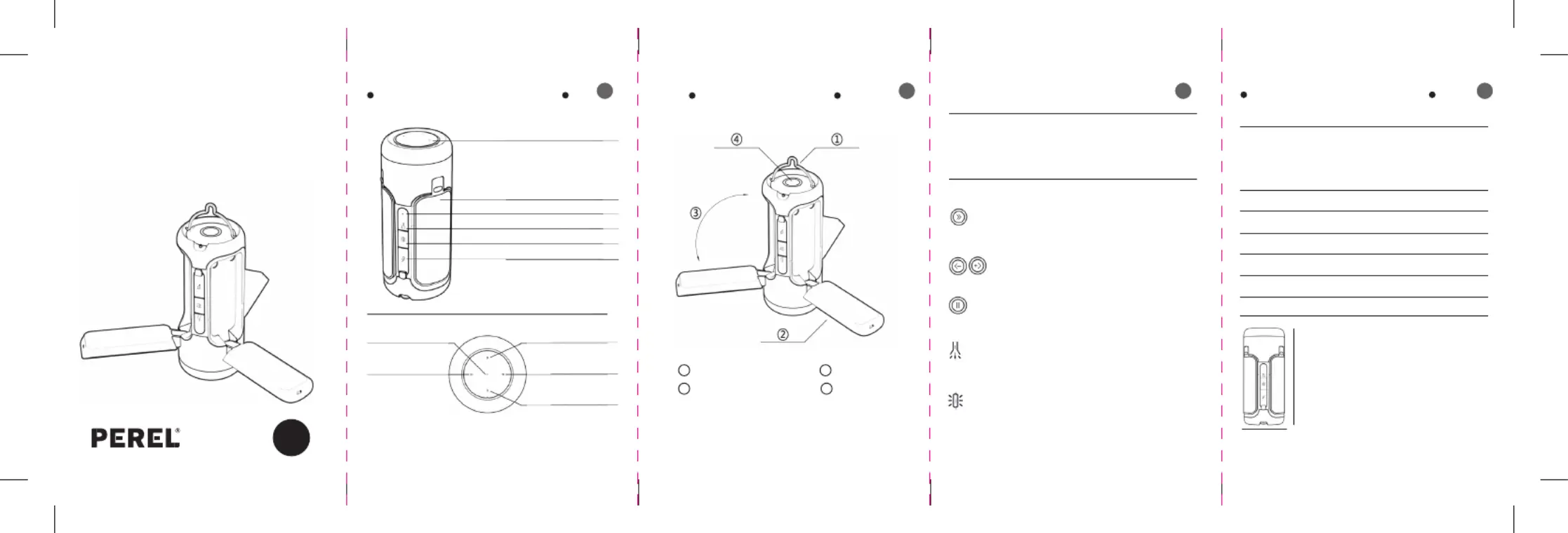 PEREL®

④ ①

③

②