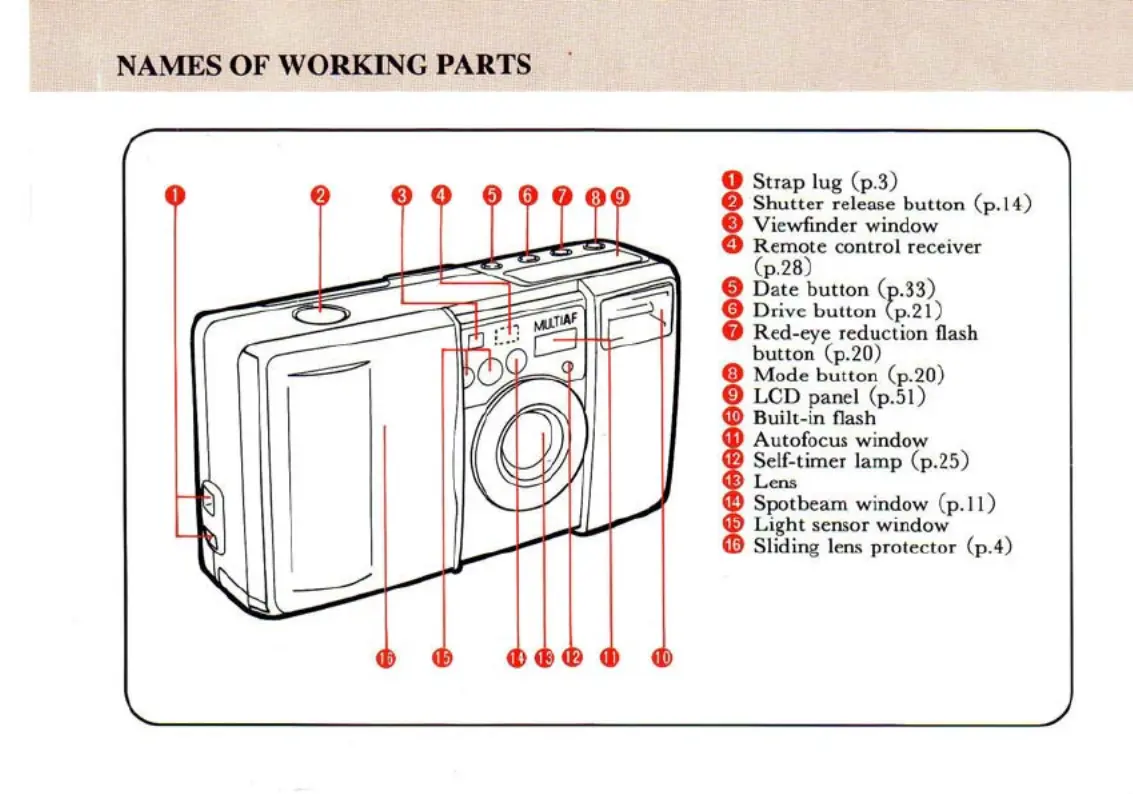 NAMES OF WORKING PARTS

1 2 3 4 5 6 7 8 9

MULTIAF

16 15 14 13 12 11 10

1 Strap lug (p.3)
2 Shutter release button (p.14)
3 Viewfinder window
4 Remote control receiver (p.28)
5 Date button (p.33)
6 Drive button (p.21)
7 Red-eye reduction flash button (p.20)
8 Mode button (p.20)
9 LCD panel (p.51)
10 Built-in flash
11 Autofocus window
12 Self-timer lamp (p.25)
13 Lens
14 Spotbeam window (p.11)
15 Light sensor window
16 Sliding lens protector (p.4)