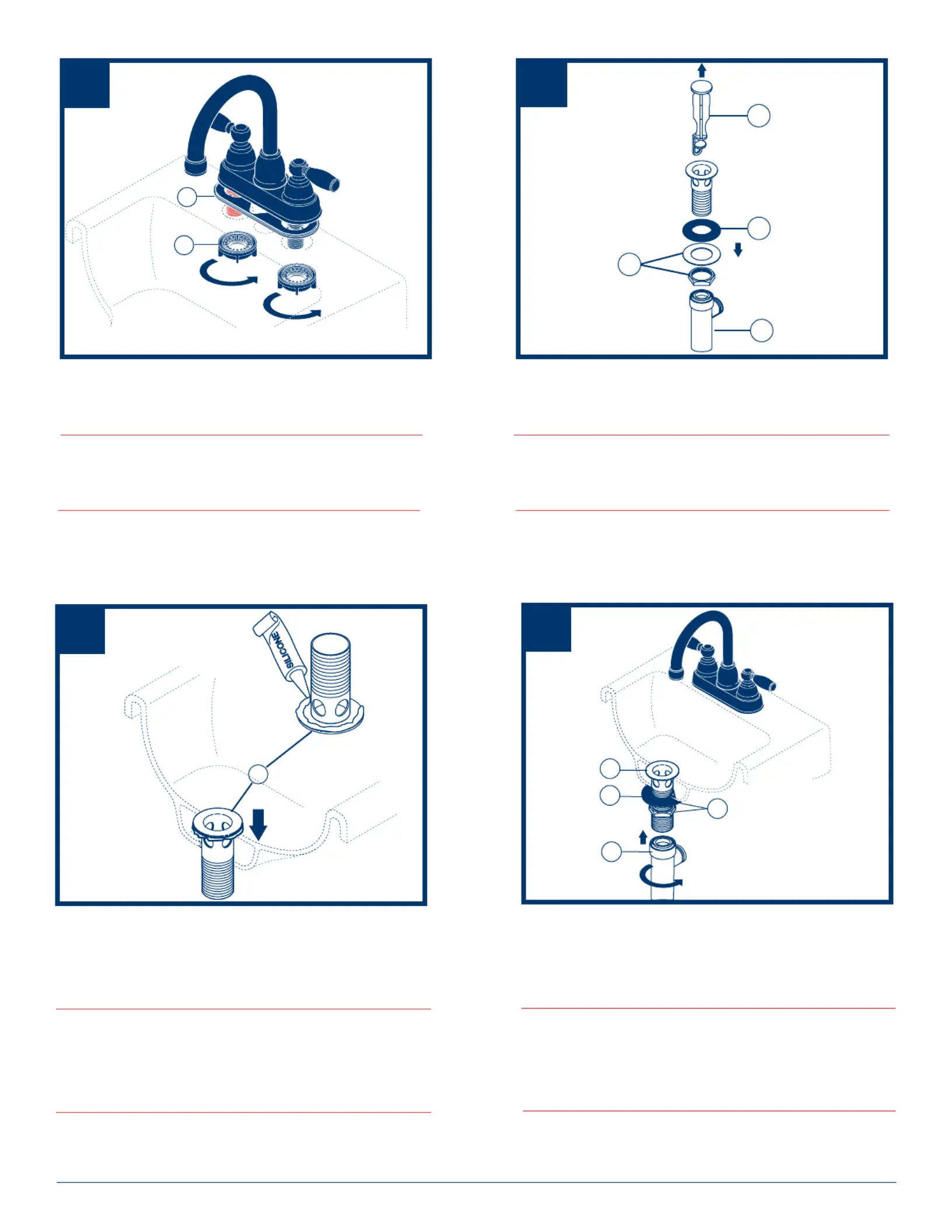 SILICONE