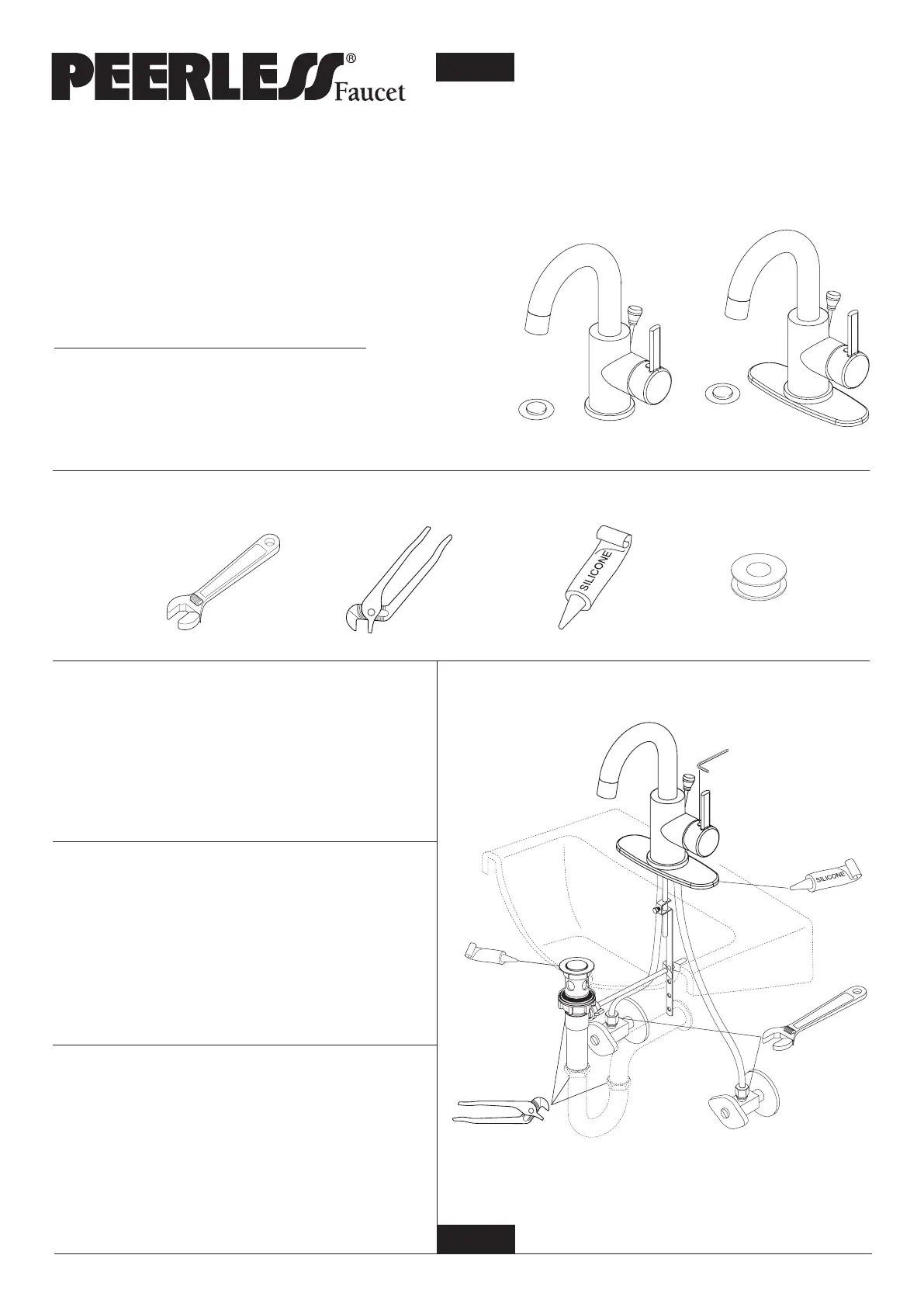 PEERLESS® Faucet

SILICONE

SILICONE