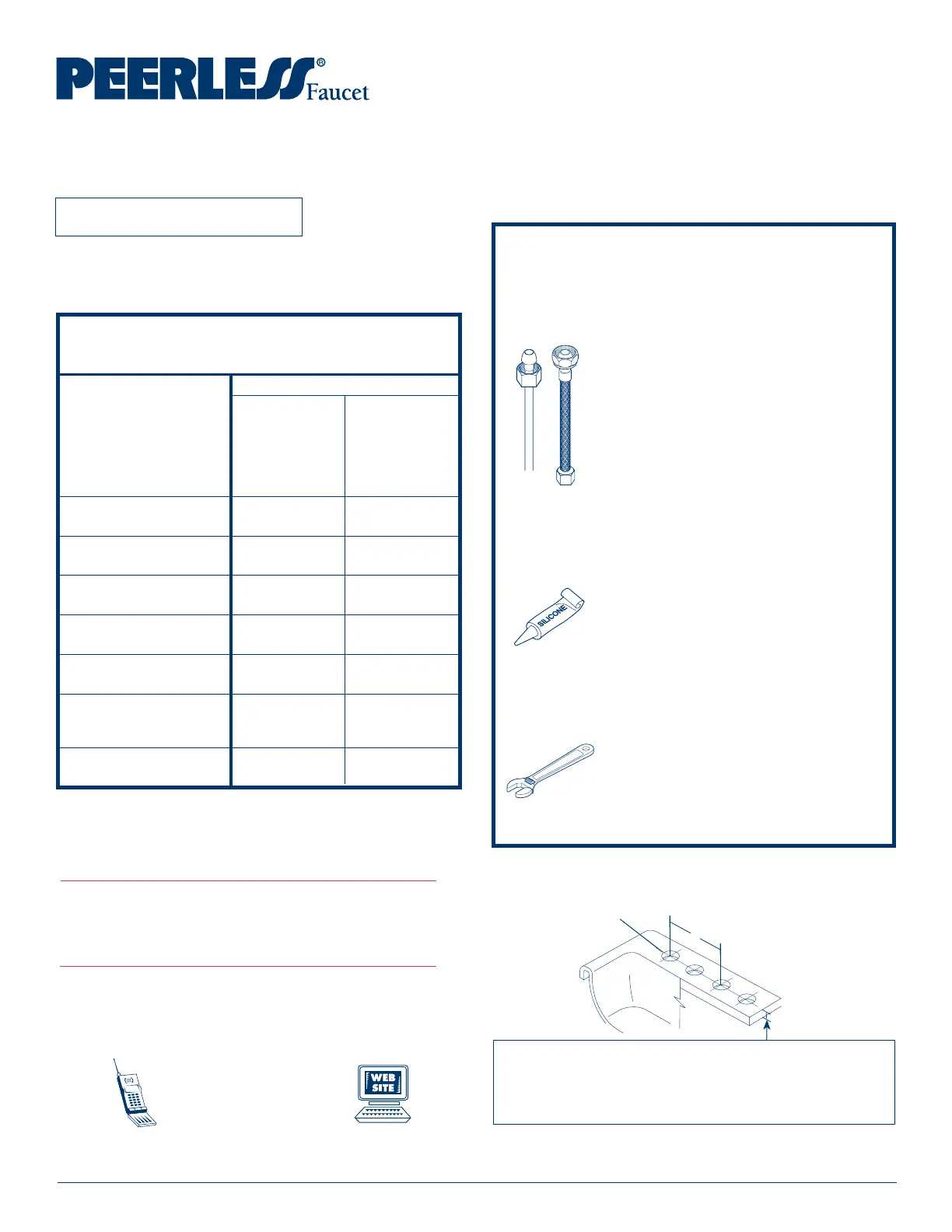 PEERLESS® Faucet

SILICONE

WEB SITE