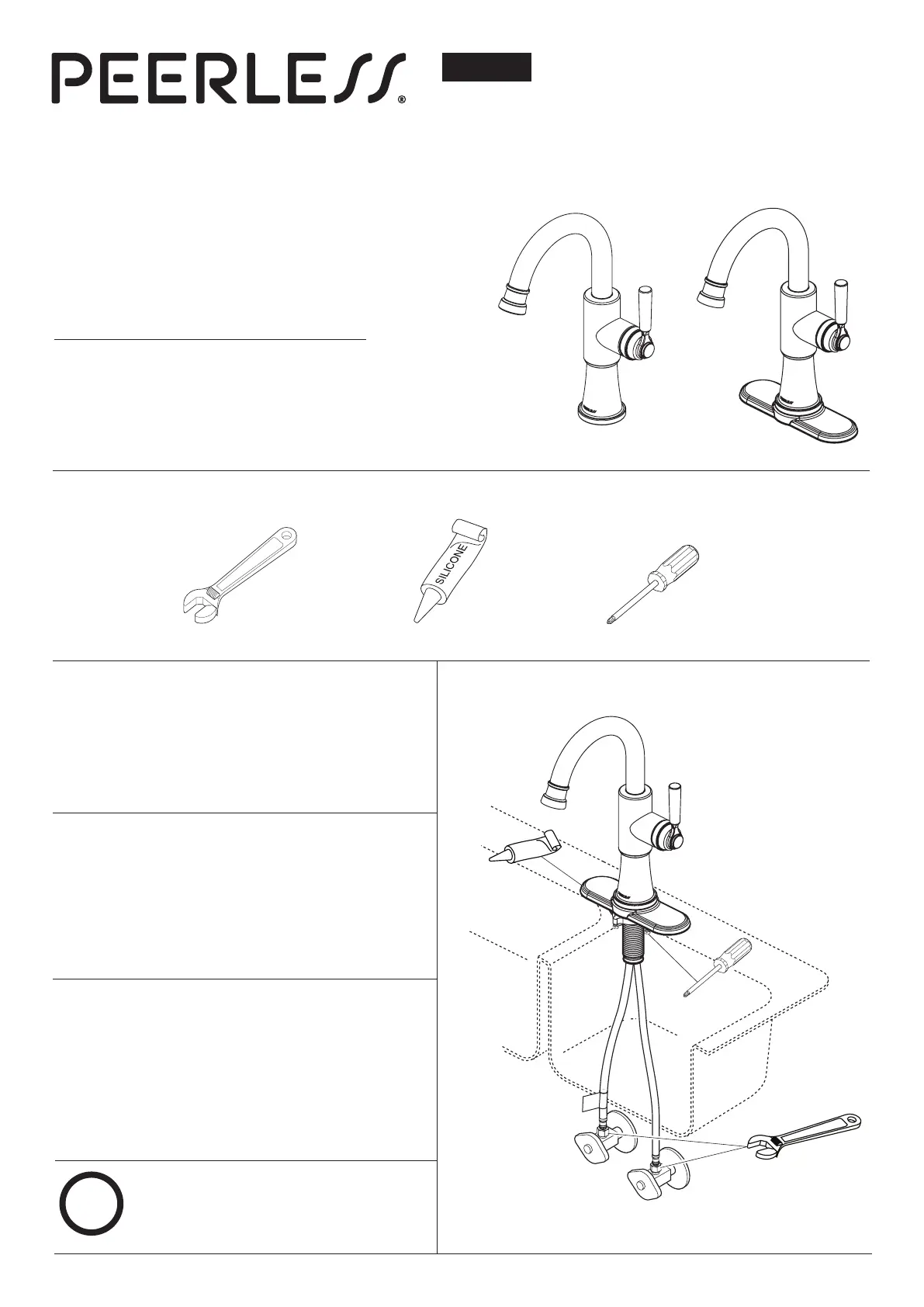 PEERLESS®

SILICONE