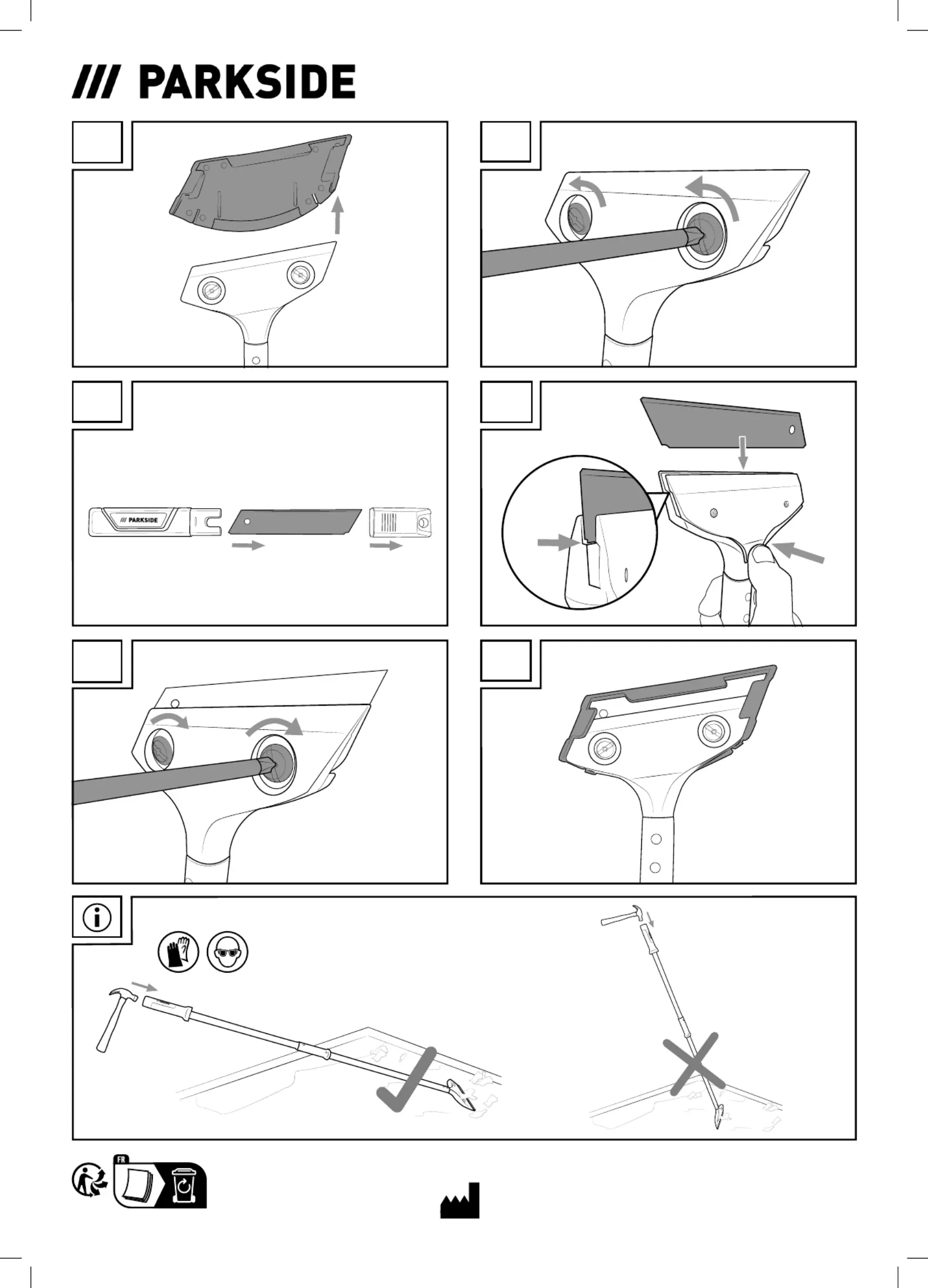 /// PARKSIDE

/// PARKSIDE

FR