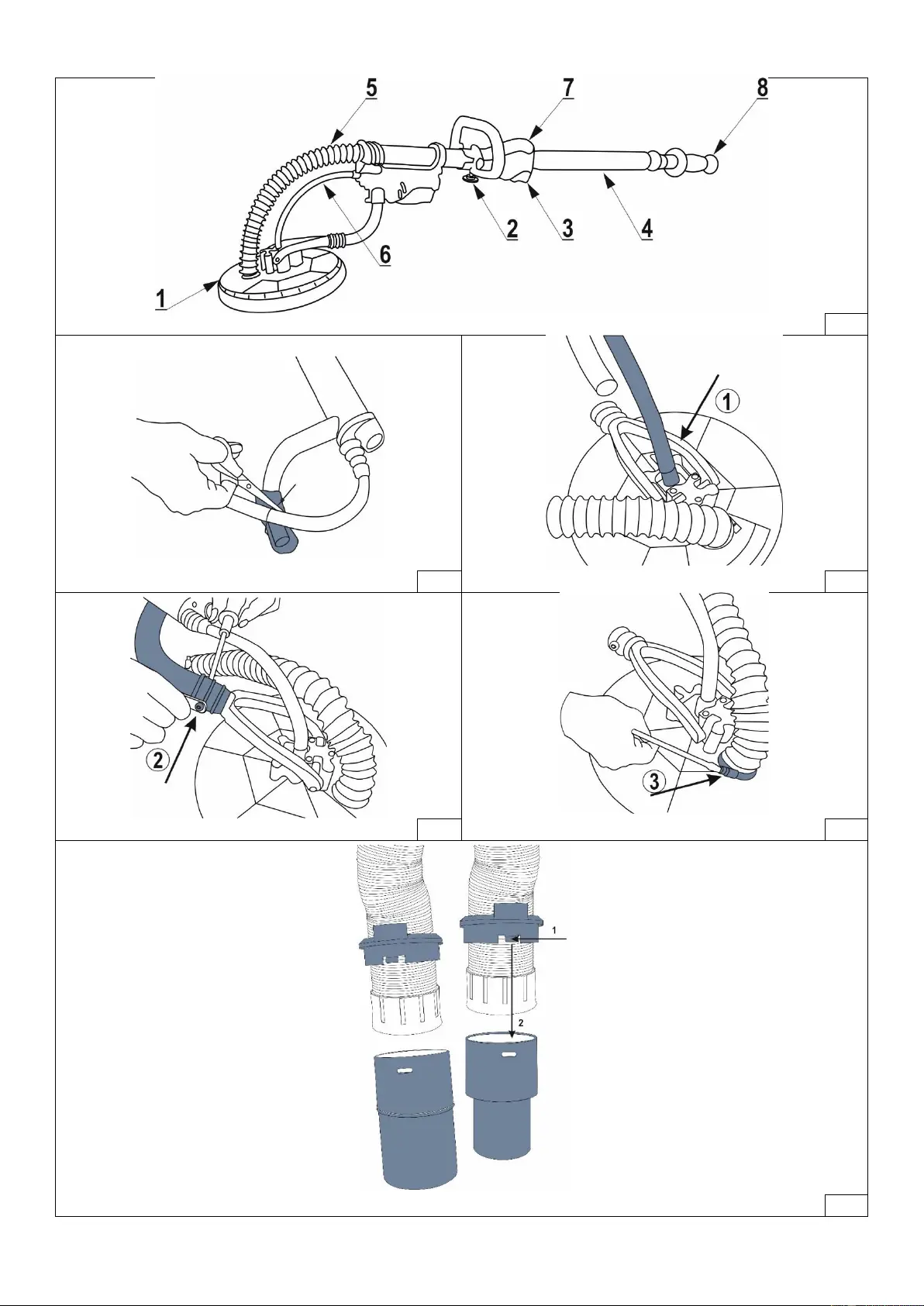 5
7
8
2
3
4
6
1

1

2

3

1
2