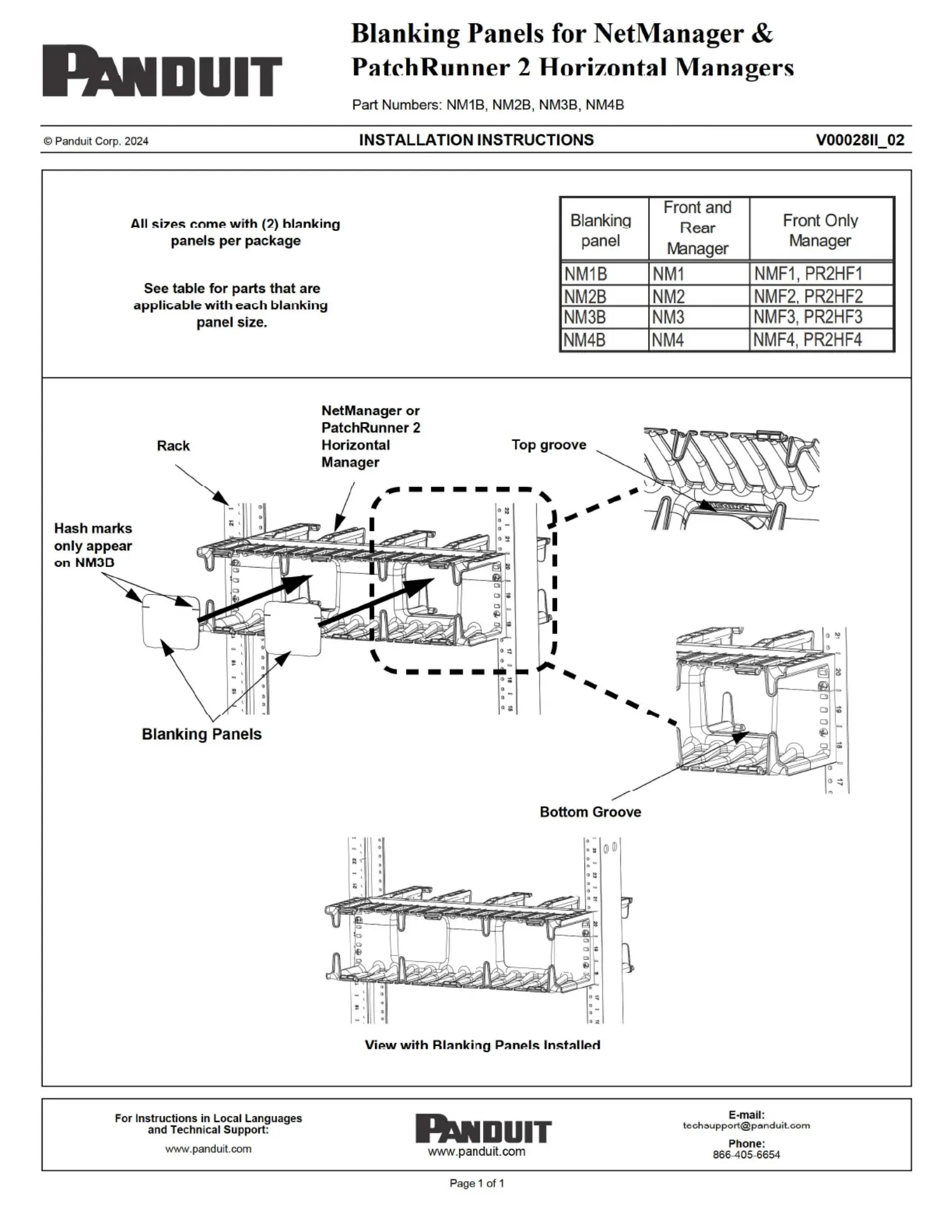 PANDUIT

Blanking Panels for NetManager & PatchRunner 2 Horizontal Managers

Part Numbers: NM1B, NM2B, NM3B, NM4B

© Panduit Corp. 2024

INSTALLATION INSTRUCTIONS

V00028II_02

All sizes come with (2) blanking panels per package

See table for parts that are applicable with each blanking panel size.

| Blanking panel | Front and Rear Manager | Front Only Manager |
|---|---|---|
| NM1B | NM1 | NMF1, PR2HF1 |
| NM2B | NM2 | NMF2, PR2HF2 |
| NM3B | NM3 | NMF3, PR2HF3 |
| NM4B | NM4 | NMF4, PR2HF4 |

Rack

NetManager or PatchRunner 2 Horizontal Manager

Top groove

Hash marks only appear on NM3B

Blanking Panels

Bottom Groove

View with Blanking Panels Installed

For Instructions in Local Languages and Technical Support:

www.panduit.com

PANDUIT
www.panduit.com

E-mail:
techsupport@panduit.com

Phone:
866-405-6654

Page 1 of 1