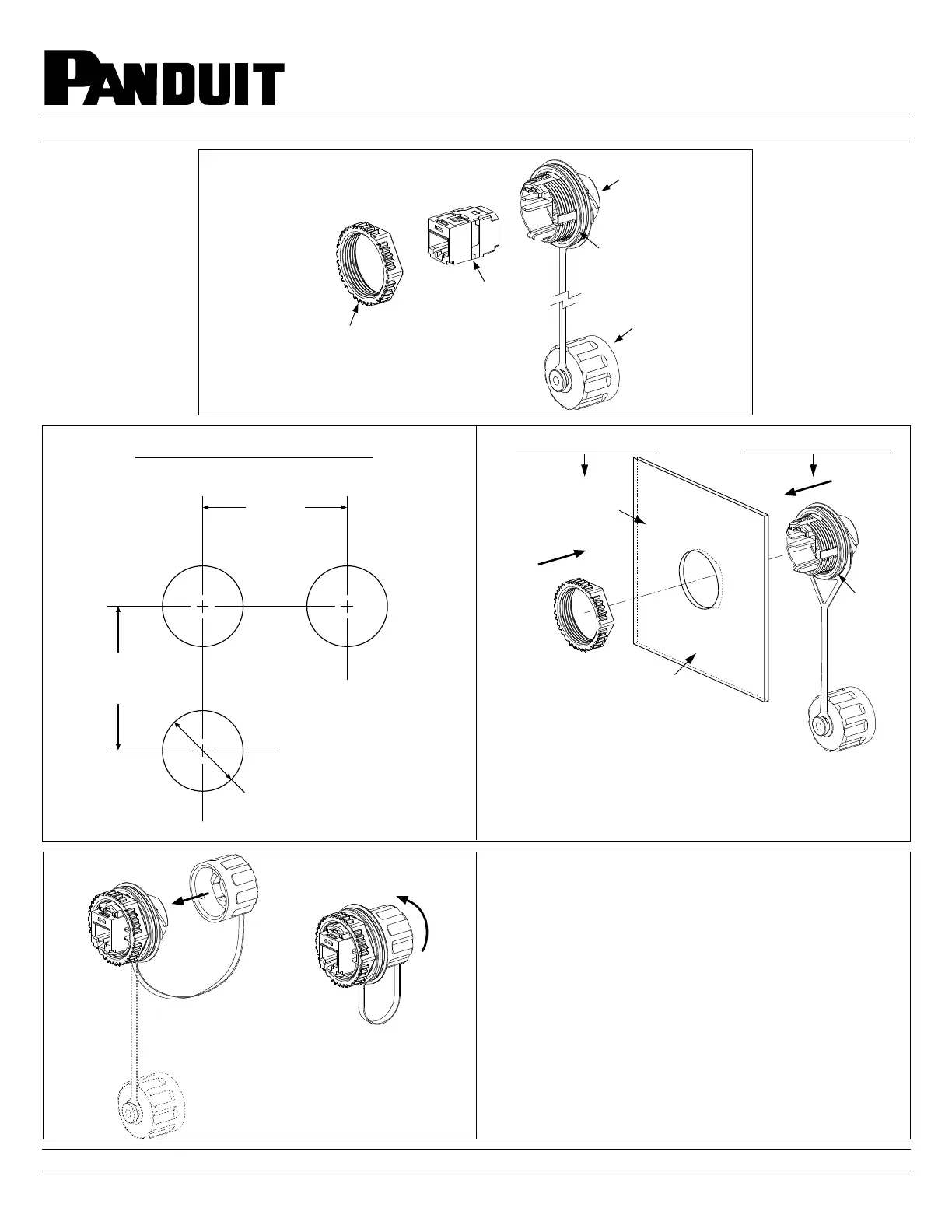 PANDUIT