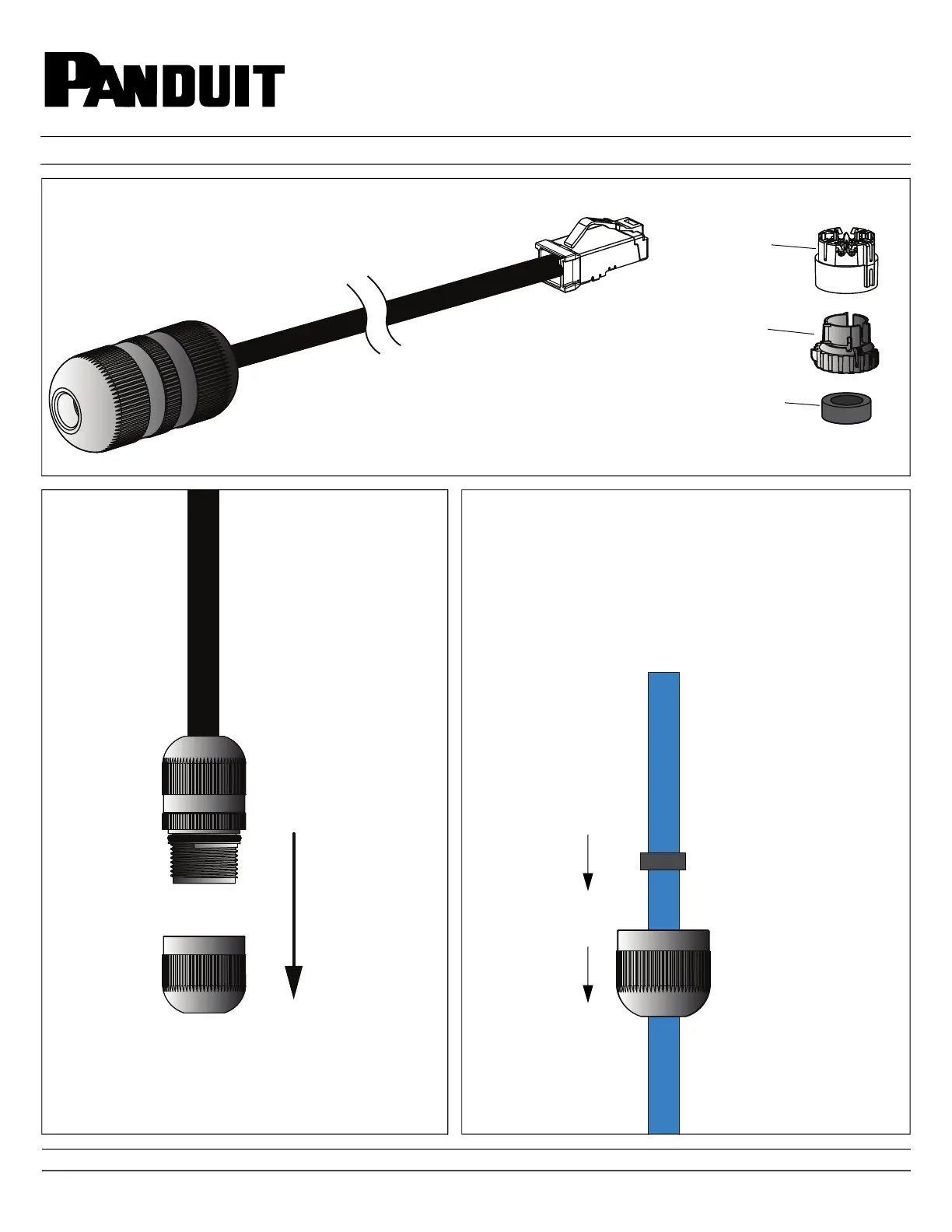 PANDUIT