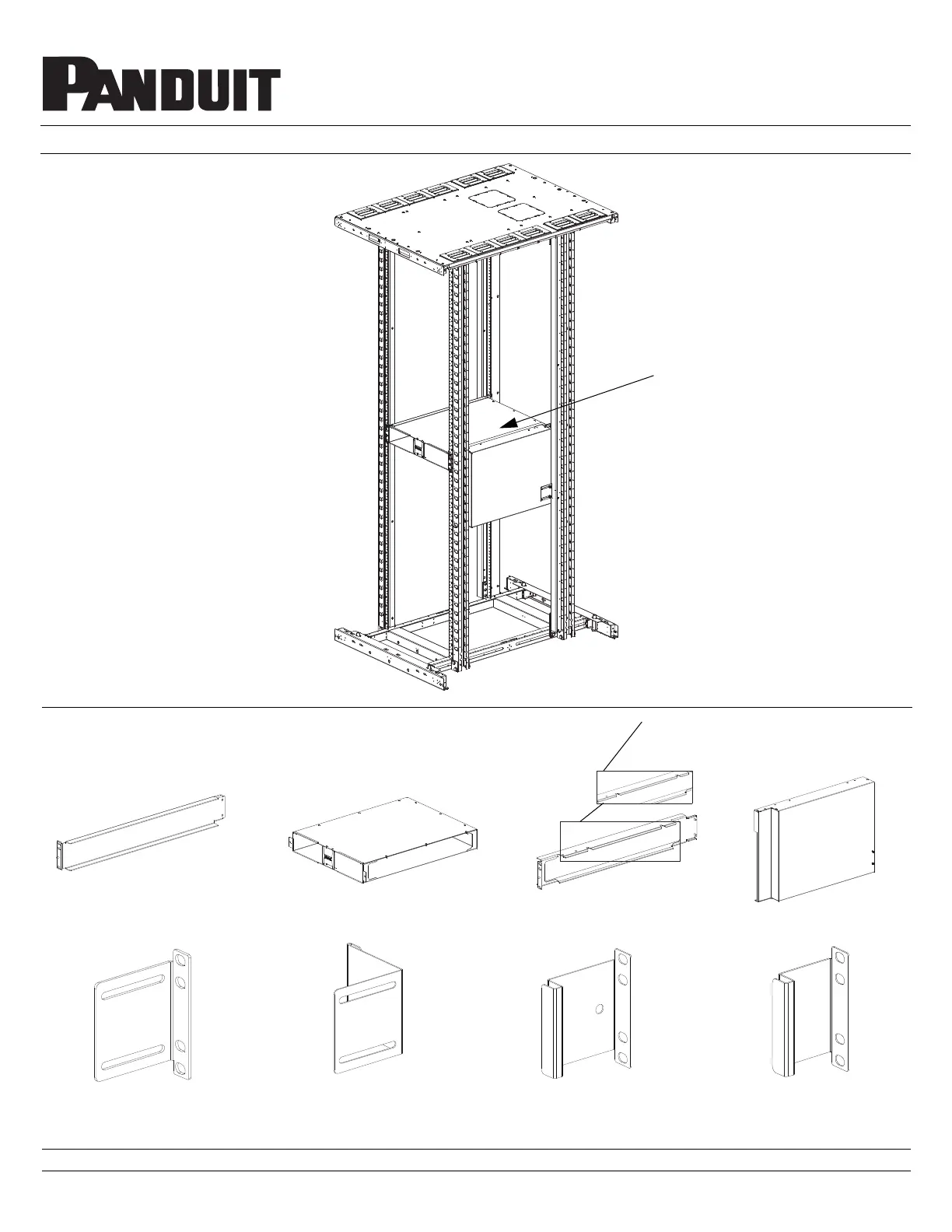 PANDUIT