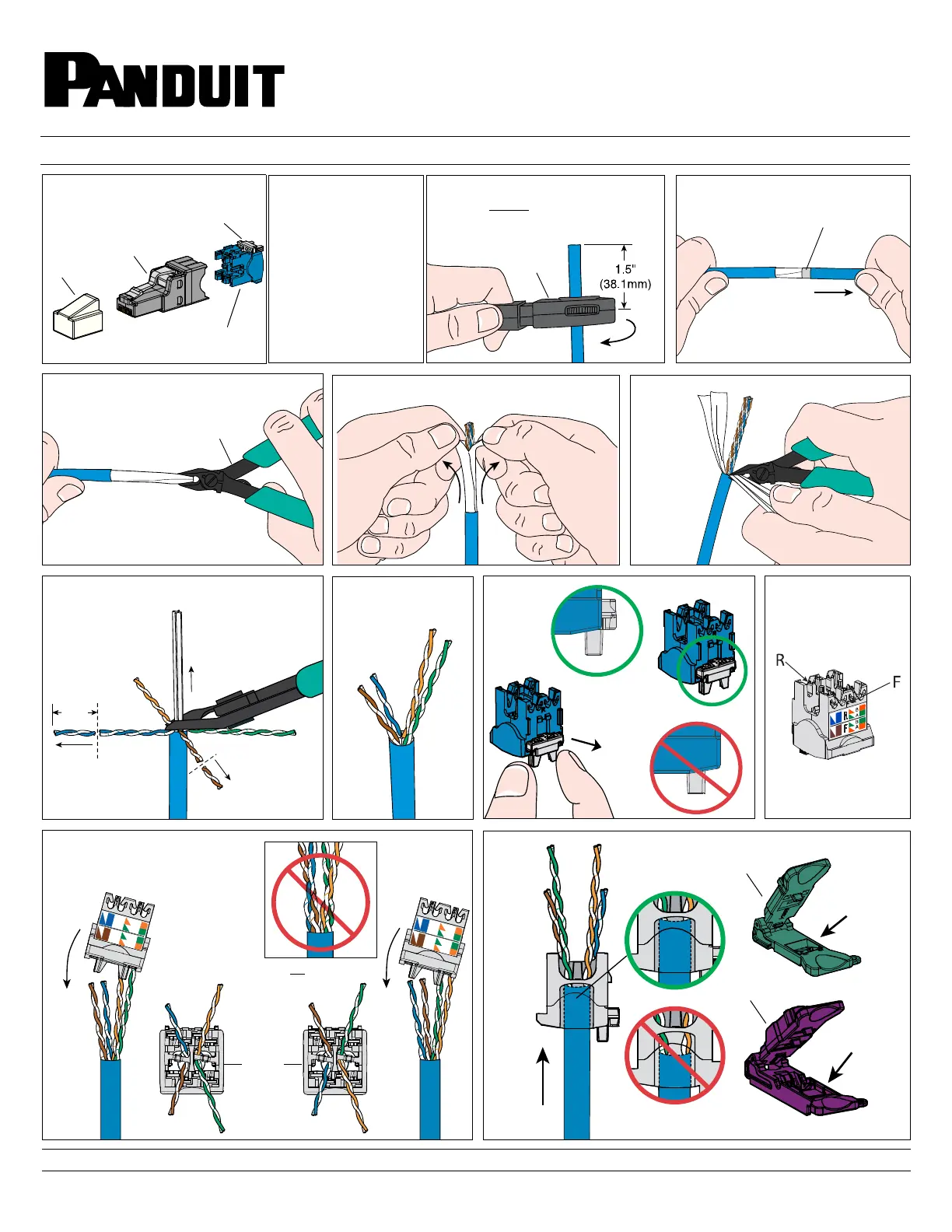 PANDUIT

1.5"
(38.1mm)

R

F

R

F