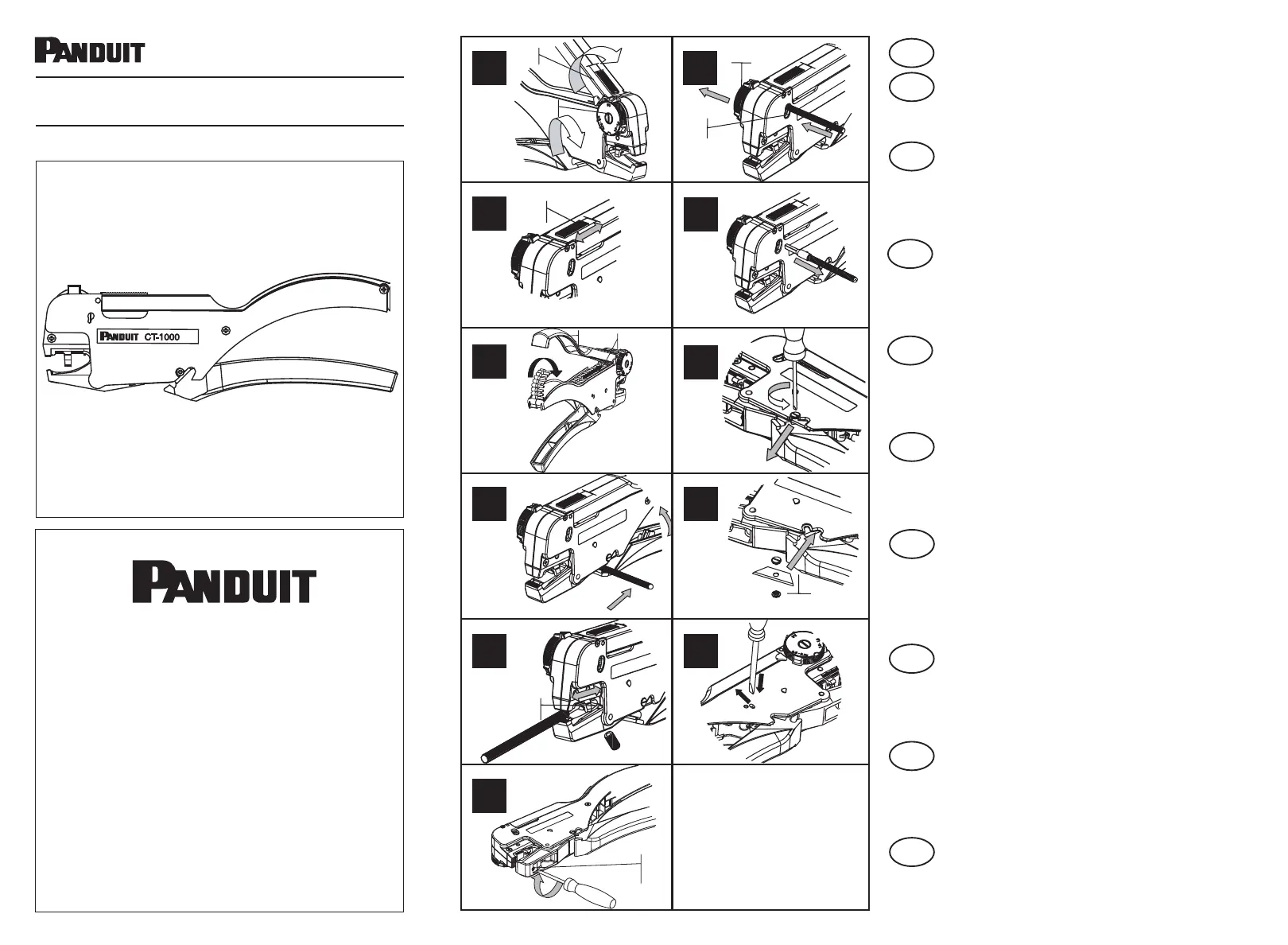 PANDUIT

PANDUIT CT-1000

PANDUIT