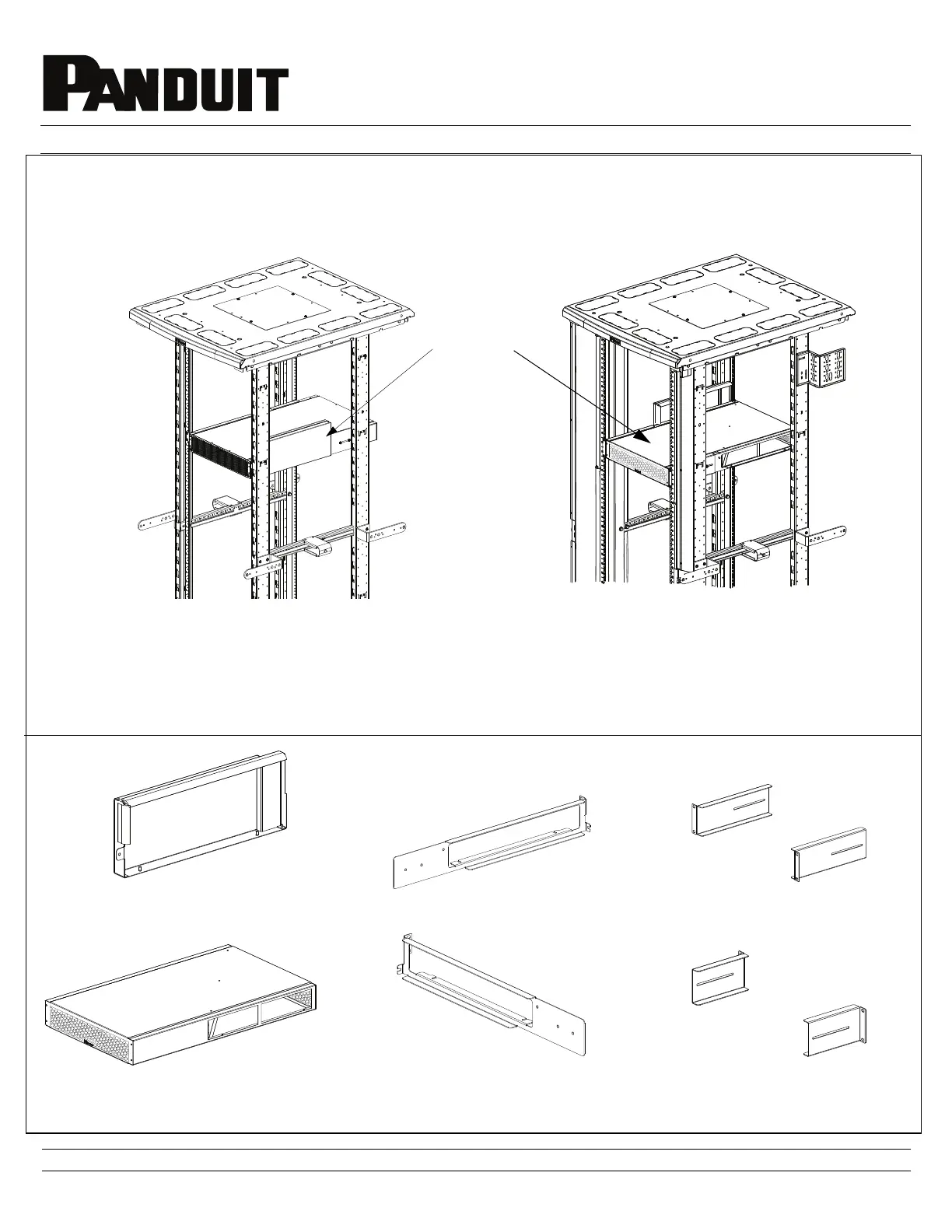 PANDUIT