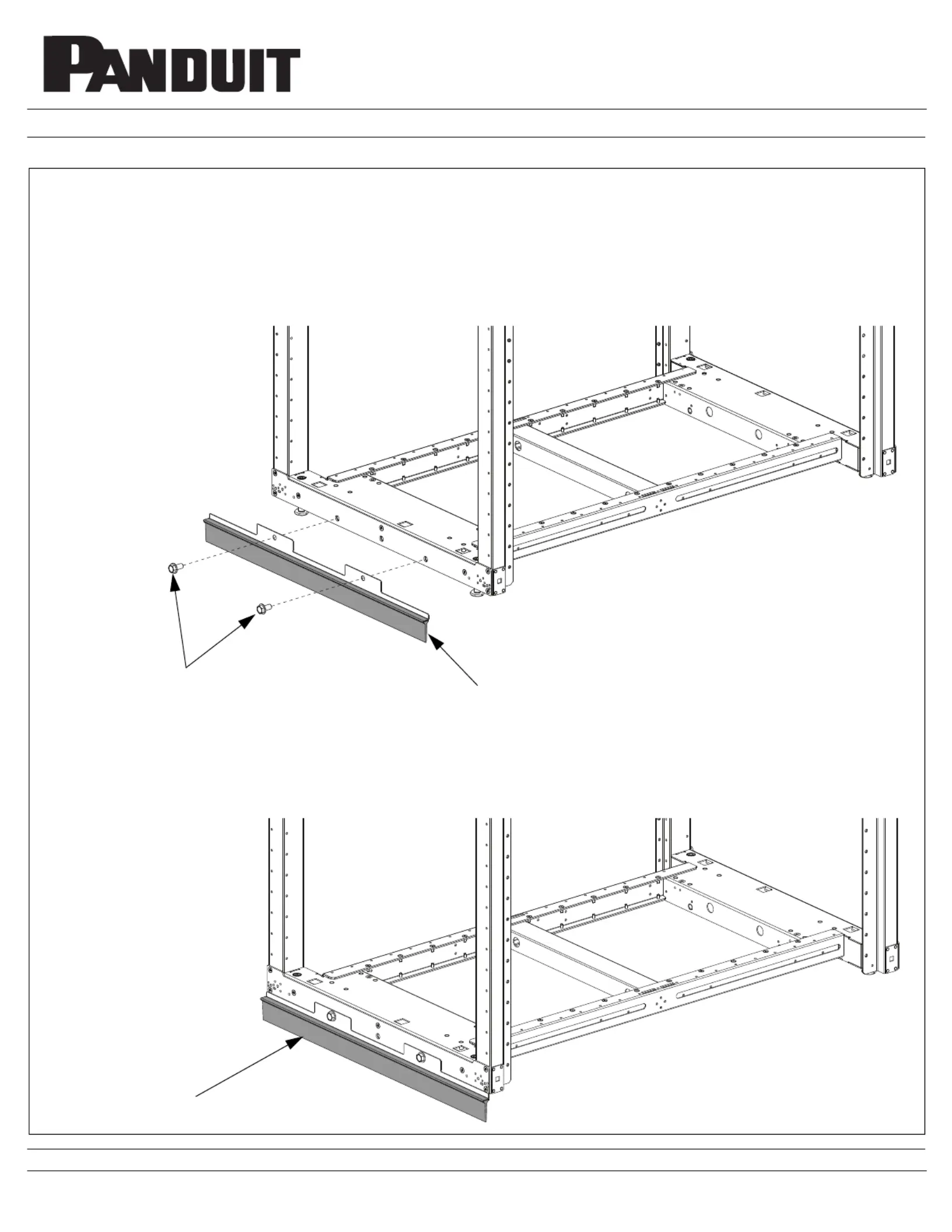 PANDUIT