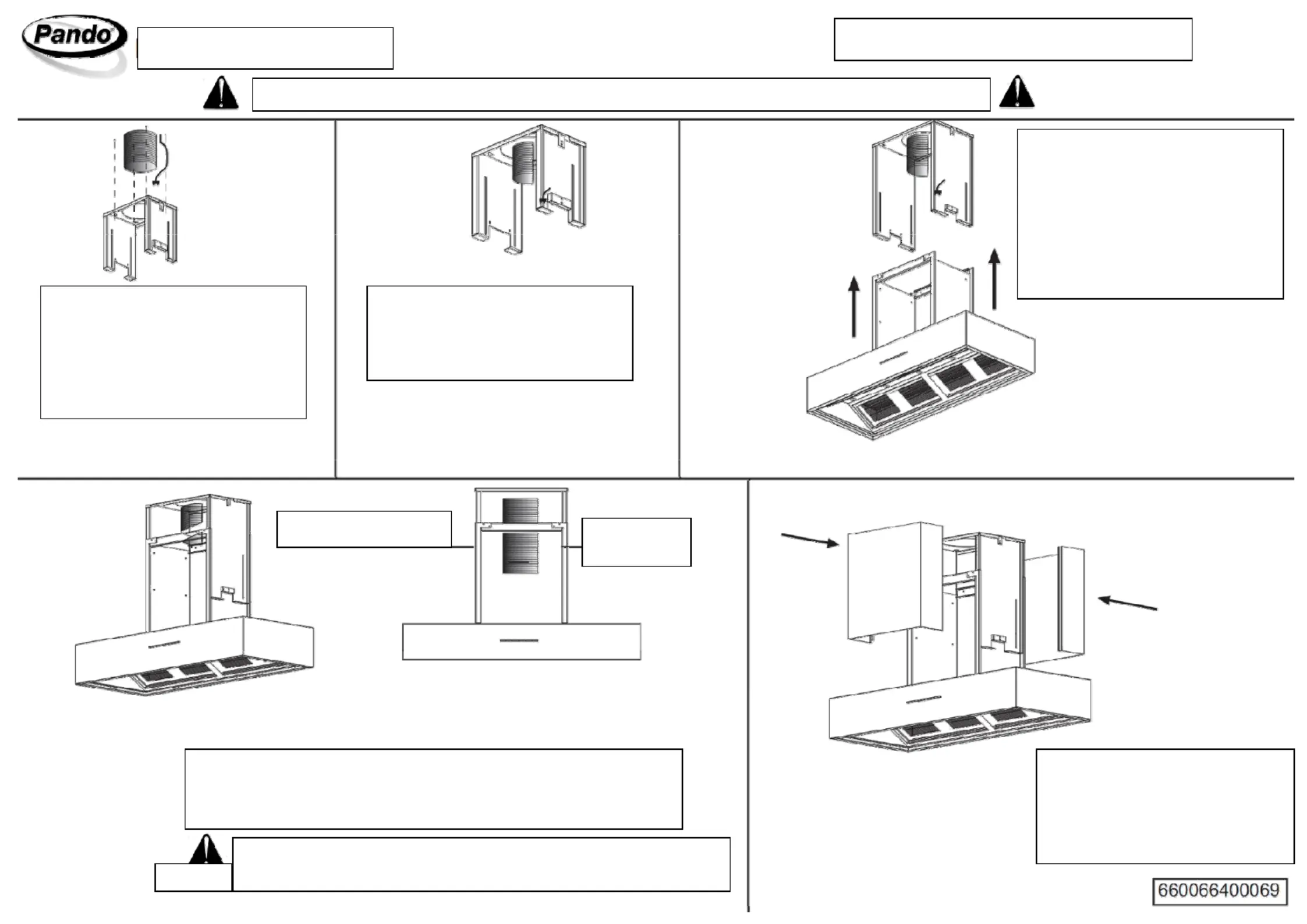 Pando

660066400069