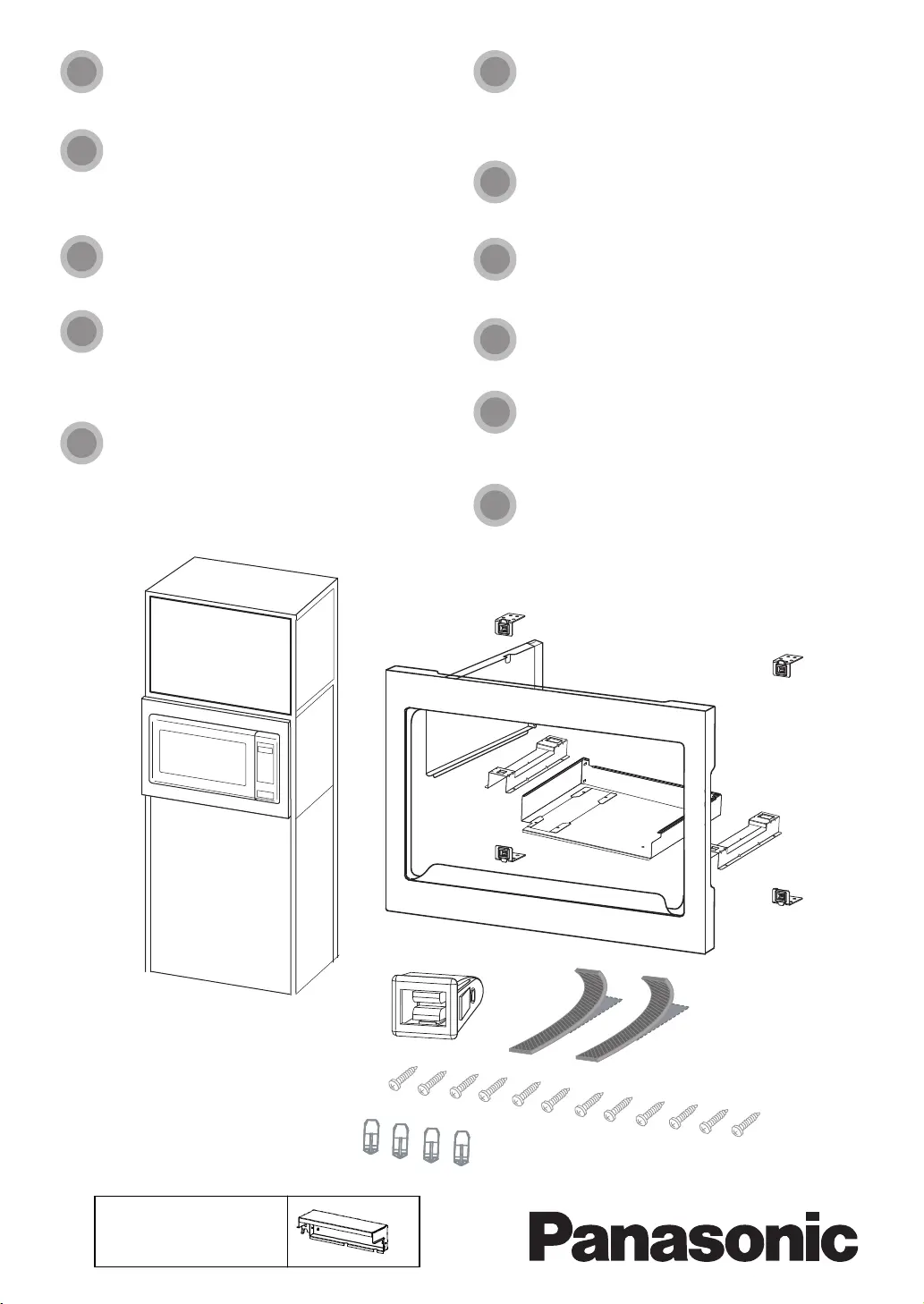 Panasonic