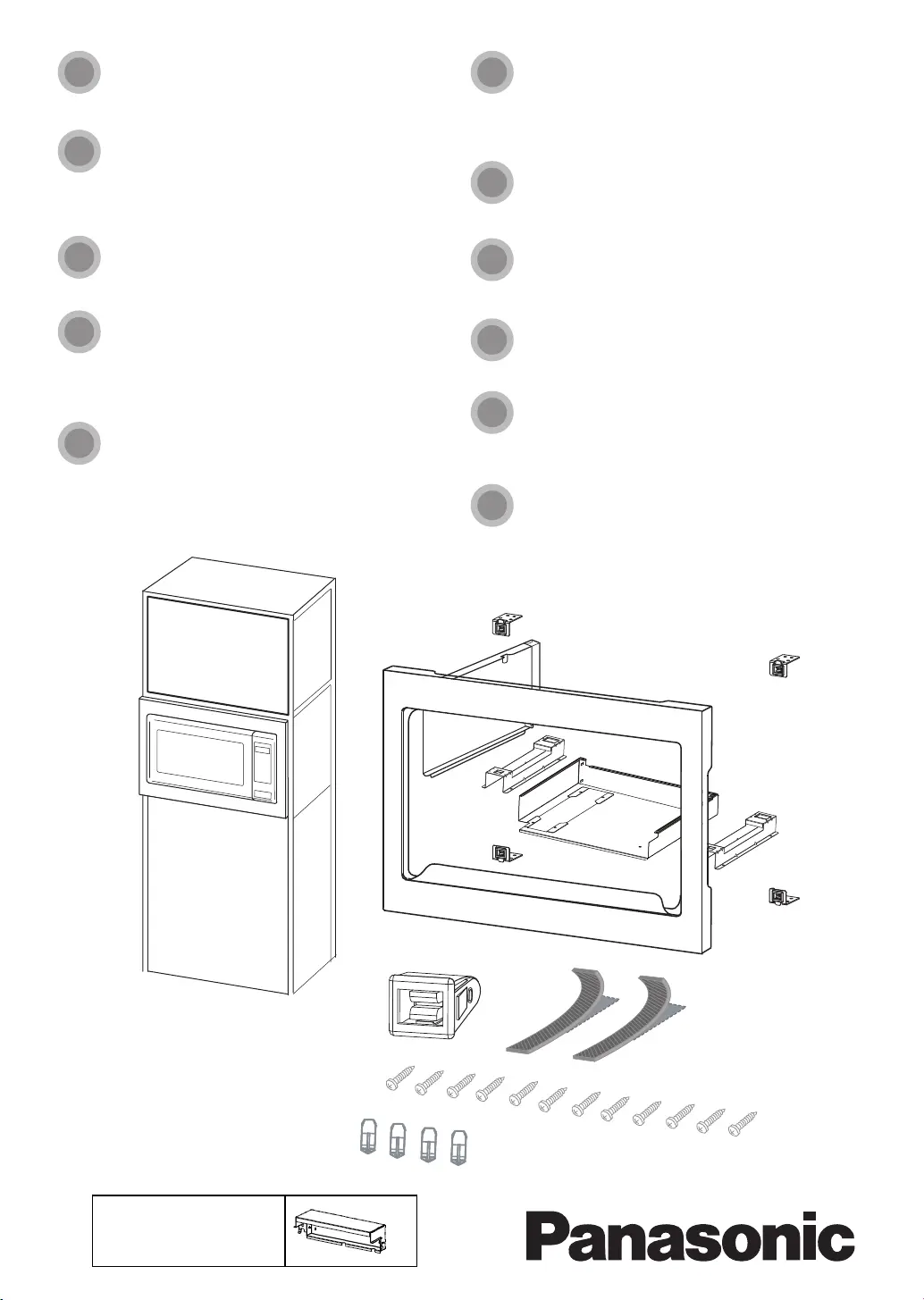 Panasonic