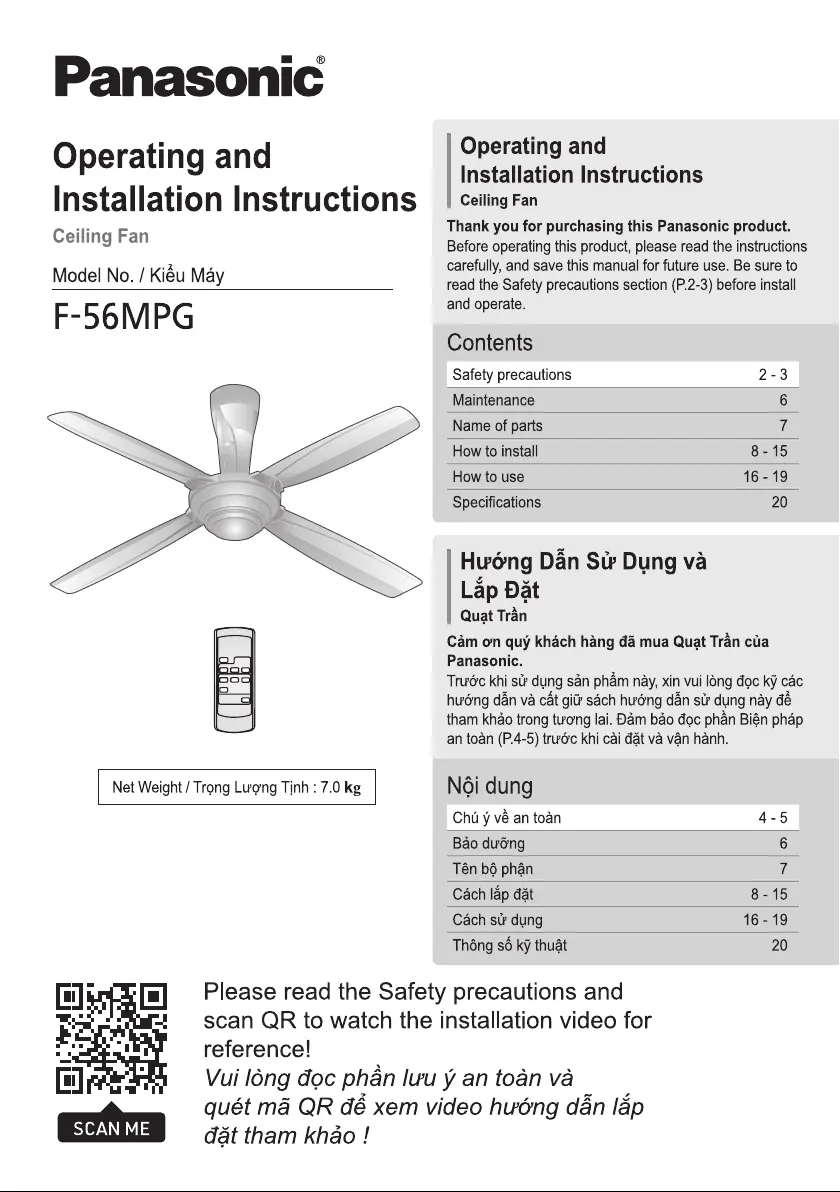 Panasonic®

Operating and Installation Instructions
Ceiling Fan

Model No. / Kiểu Máy
F-56MPG

Net Weight / Trọng Lượng Tịnh : 7.0 kg

Operating and Installation Instructions
Ceiling Fan

Thank you for purchasing this Panasonic product.
Before operating this product, please read the instructions carefully, and save this manual for future use. Be sure to read the Safety precautions section (P.2-3) before install and operate.

Contents

| Safety precautions | 2 - 3 |
|---|---|
| Maintenance | 6 |
| Name of parts | 7 |
| How to install | 8 - 15 |
| How to use | 16 - 19 |
| Specifications | 20 |

Hướng Dẫn Sử Dụng và Lắp Đặt
Quạt Trần

Cảm ơn quý khách hàng đã mua Quạt Trần của Panasonic.
Trước khi sử dụng sản phẩm này, xin vui lòng đọc kỹ các hướng dẫn và cất giữ sách hướng dẫn sử dụng này để tham khảo trong tương lai. Đảm bảo đọc phần Biện pháp an toàn (P.4-5) trước khi cài đặt và vận hành.

Nội dung

| Chú ý về an toàn | 4 - 5 |
|---|---|
| Bảo dưỡng | 6 |
| Tên bộ phận | 7 |
| Cách lắp đặt | 8 - 15 |
| Cách sử dụng | 16 - 19 |
| Thông số kỹ thuật | 20 |

SCAN ME

Please read the Safety precautions and scan QR to watch the installation video for reference!
Vui lòng đọc phần lưu ý an toàn và quét mã QR để xem video hướng dẫn lắp đặt tham khảo !