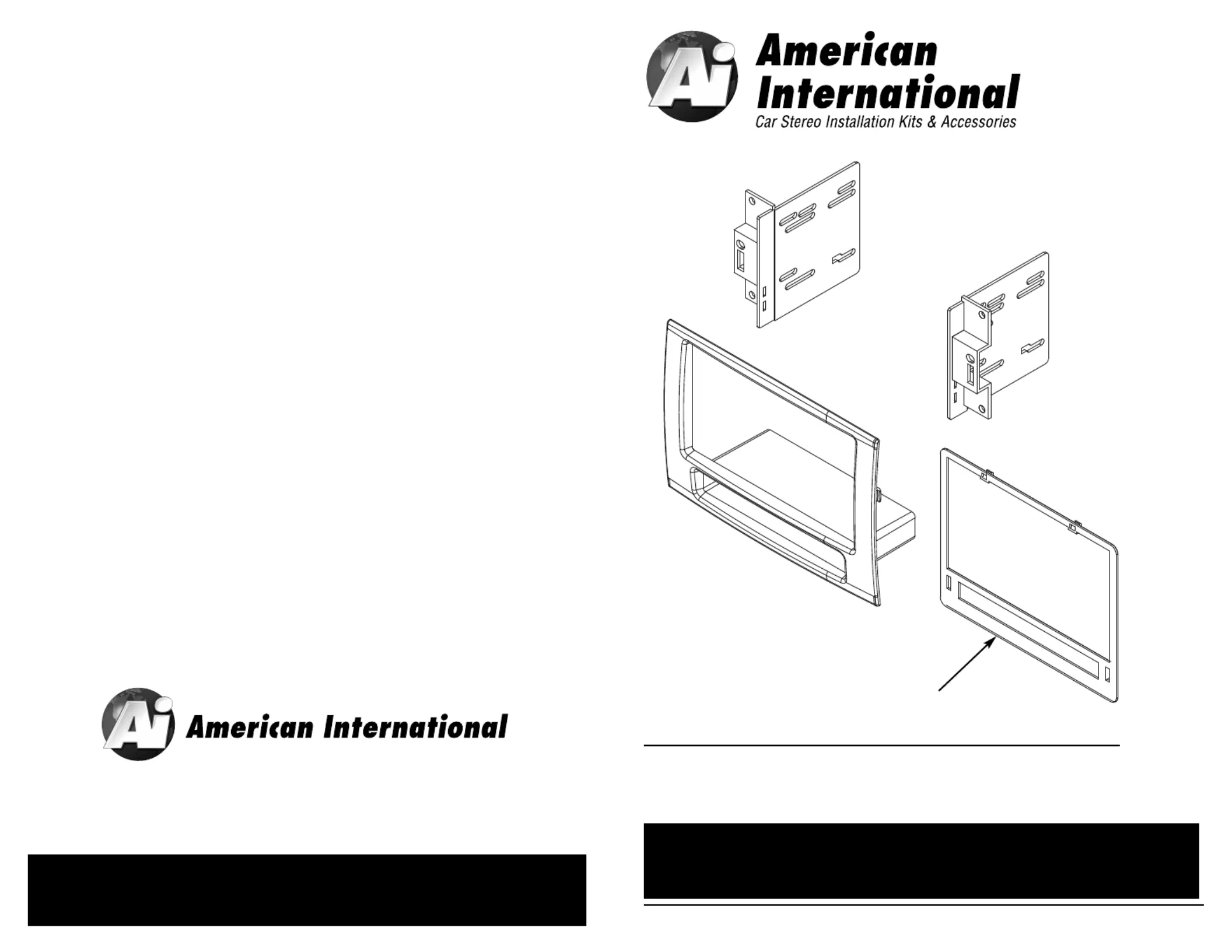 Ai American International

Ai American International
Car Stereo Installation Kits & Accessories